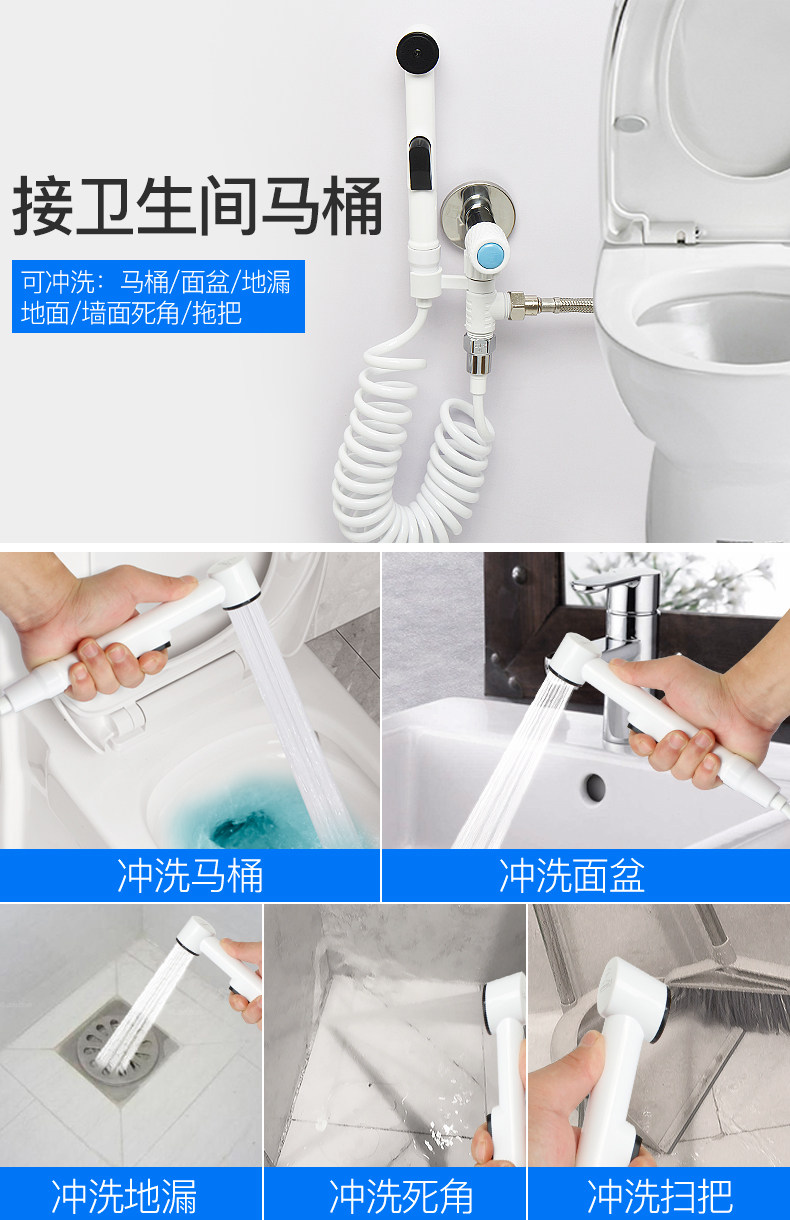 接卫生间马桶

可冲洗：马桶/面盆/地漏
地面/墙面死角/拖把

冲洗马桶

冲洗面盆

冲洗地漏

冲洗死角

冲洗扫把