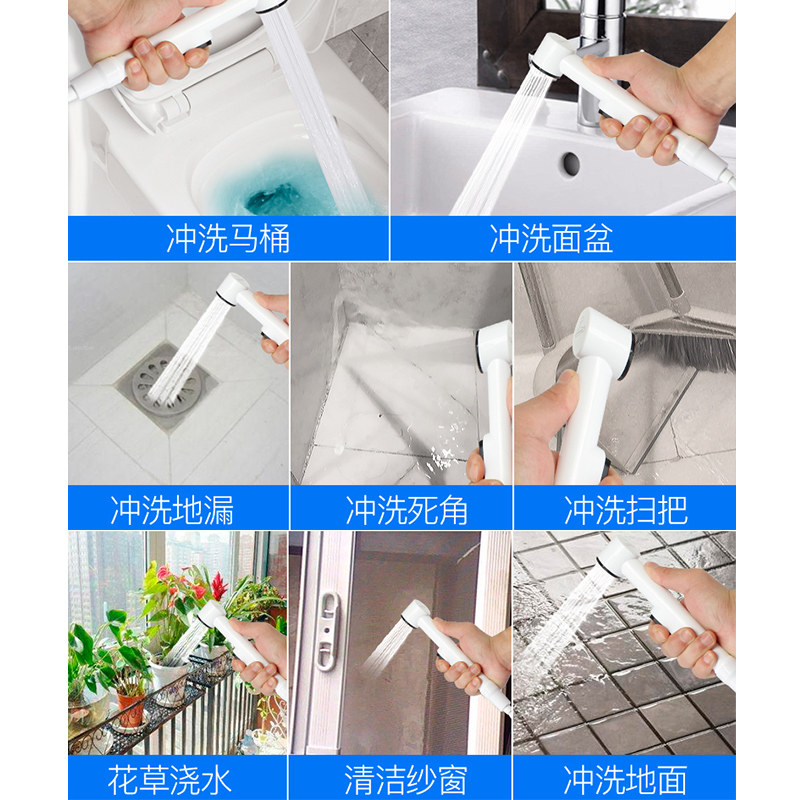 冲洗马桶

冲洗面盆

冲洗地漏

冲洗死角

冲洗扫把

花草浇水

清洁纱窗

冲洗地面