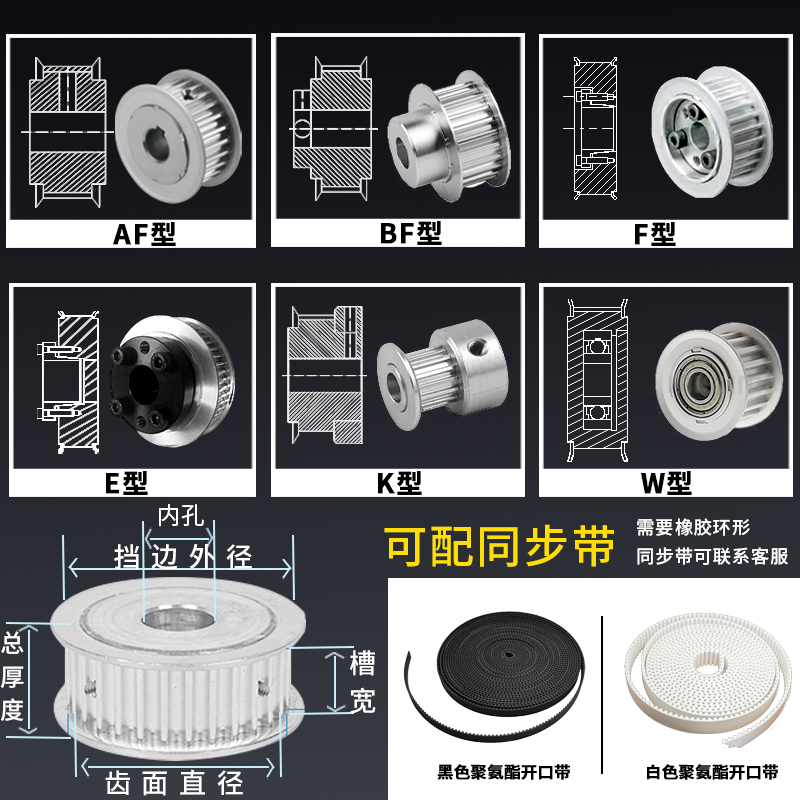 AF型

BF型

F型

E型

K型

W型

内孔

挡边外径

总厚度

槽宽

齿面直径

可配同步带

需要橡胶环形
同步带可联系客服

黑色聚氨酯开口带

白色聚氨酯开口带