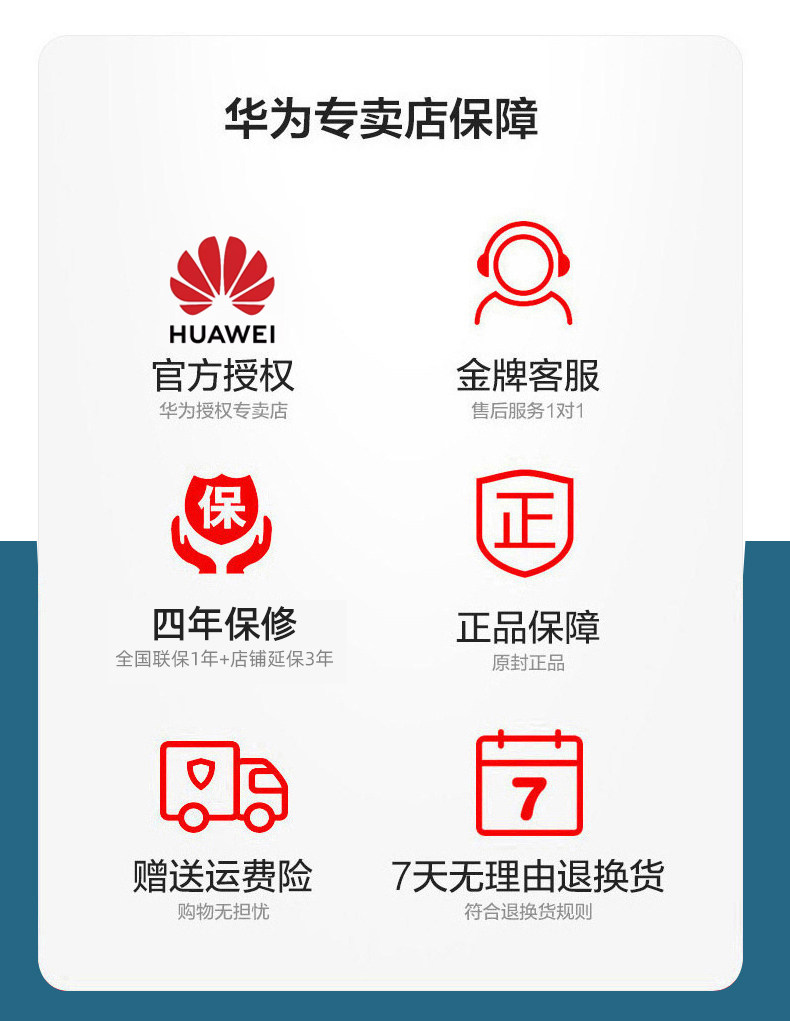 华为专卖店保障

HUAWEI
官方授权
华为授权专卖店

金牌客服
售后服务1对1

保
四年保修
全国联保1年+店铺延保3年

正
正品保障
原封正品

赠送运费险
购物无担忧

7
7天无理由退换货
符合退换货规则