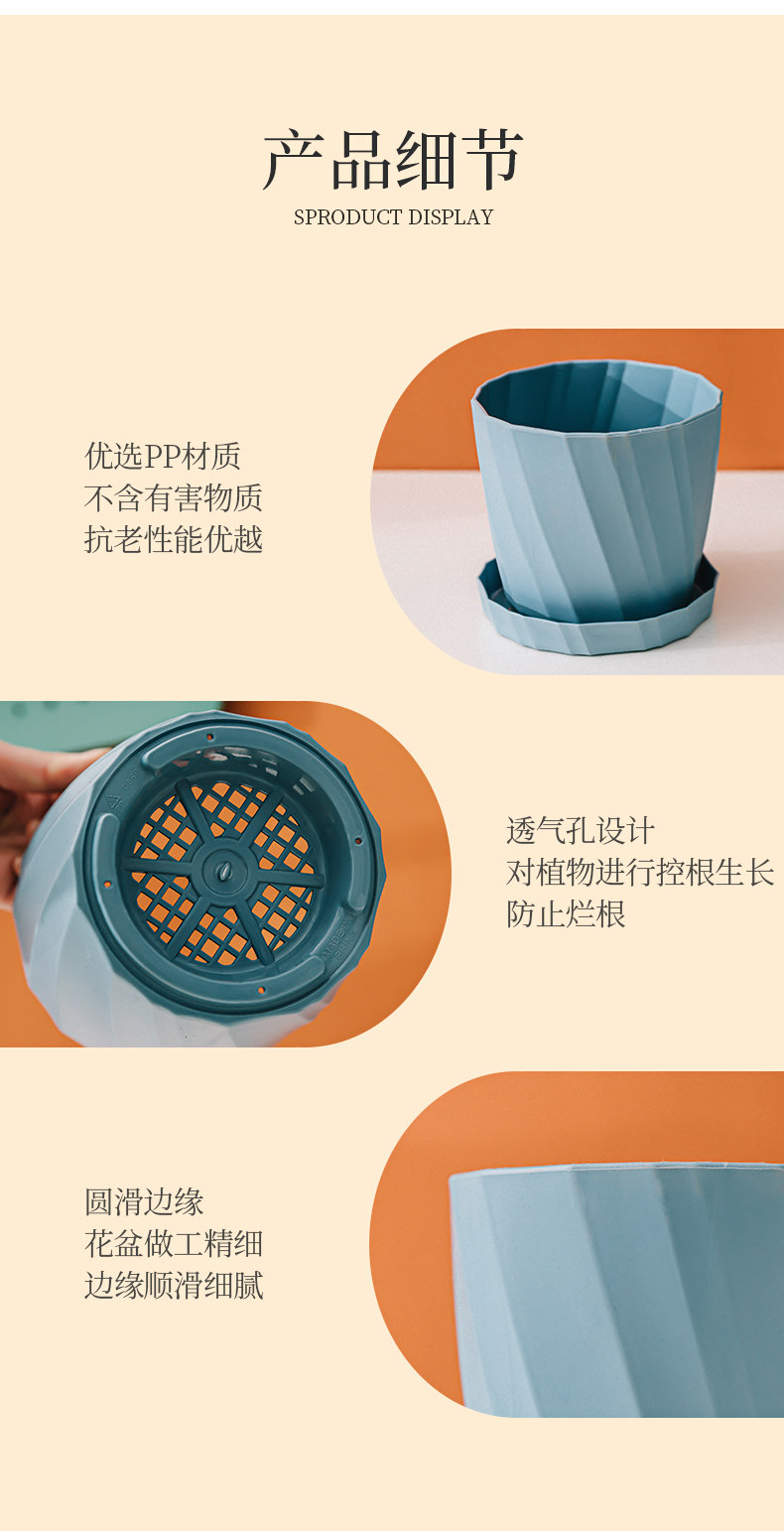 产品细节
SPRODUCT DISPLAY

优选PP材质
不含有害物质
抗老性能优越

透气孔设计
对植物进行控根生长
防止烂根

圆滑边缘
花盆做工精细
边缘顺滑细腻