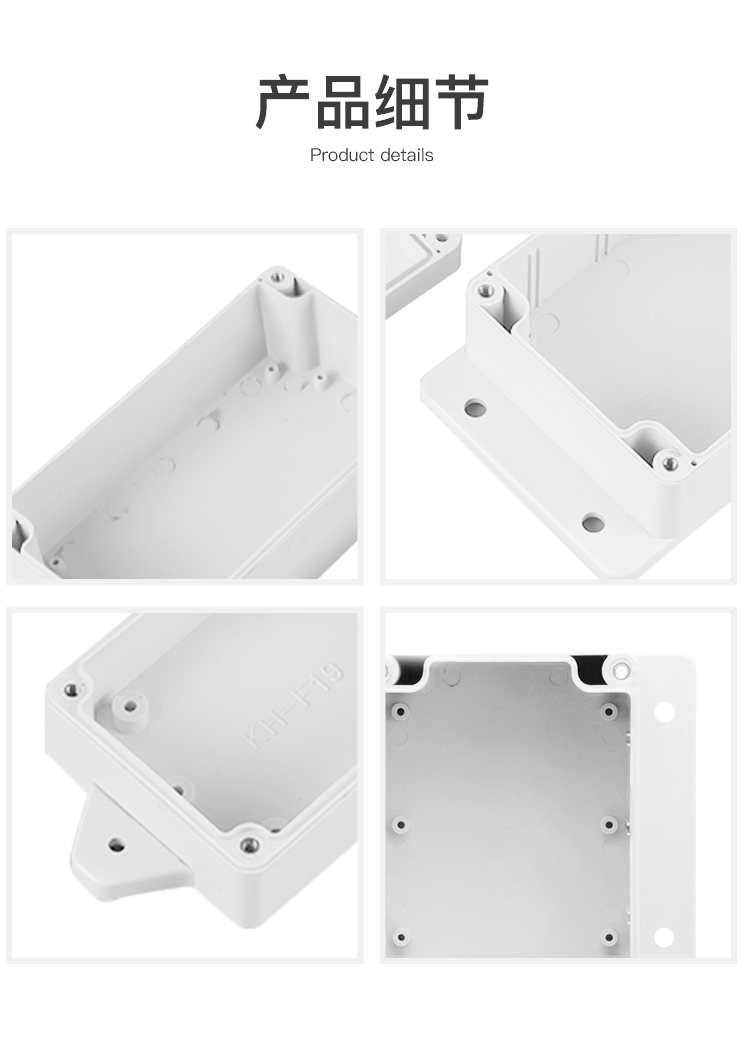 产品细节

Product details

KH-F19