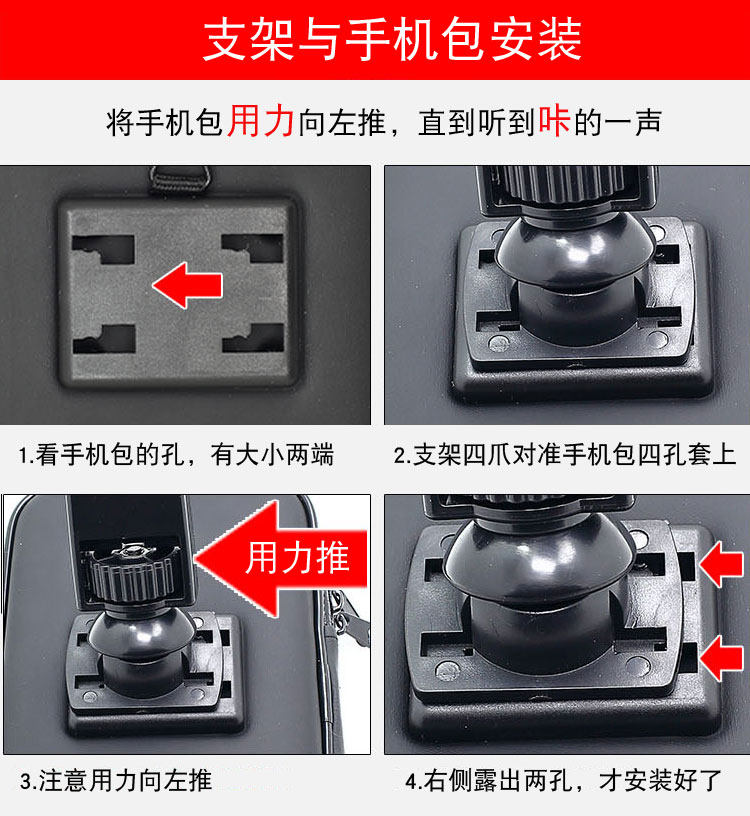 支架与手机包安装

将手机包用力向左推，直到听到咔的一声

1.看手机包的孔，有大小两端

2.支架四爪对准手机包四孔套上

用力推

3.注意用力向左推

4.右侧露出两孔，才安装好了