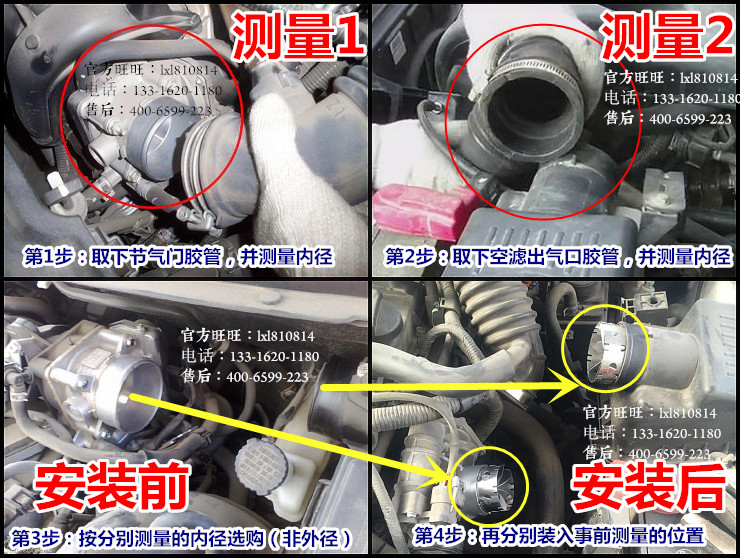 测量1

官方旺旺：lxl810814
电话：133-1620-1180
售后：400-6599-223

第1步：取下节气门胶管，并测量内径

测量2

官方旺旺：lxl810814
电话：133-1620-1180
售后：400-6599-223

第2步：取下空滤出气口胶管，并测量内径

官方旺旺：lxl810814
电话：133-1620-1180
售后：400-6599-223

安装前

第3步：按分别测量的内径选购（非外径）

官方旺旺：lxl810814
电话：133-1620-1180
售后：400-6599-223

安装后

第4步：再分别装入事前测量的位置