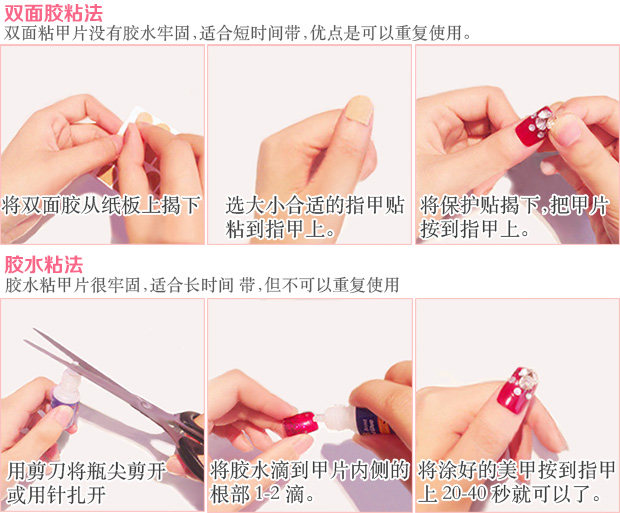 双面胶粘法
双面粘甲片没有胶水牢固，适合短时间带，优点是可以重复使用。

将双面胶从纸板上揭下

选大小合适的指甲贴粘到指甲上。

将保护贴揭下，把甲片按到指甲上。

胶水粘法
胶水粘甲片很牢固，适合长时间 带，但不可以重复使用

用剪刀将瓶尖剪开或用针扎开

将胶水滴到甲片内侧的根部 1-2 滴。

将涂好的美甲按到指甲上 20-40 秒就可以了。