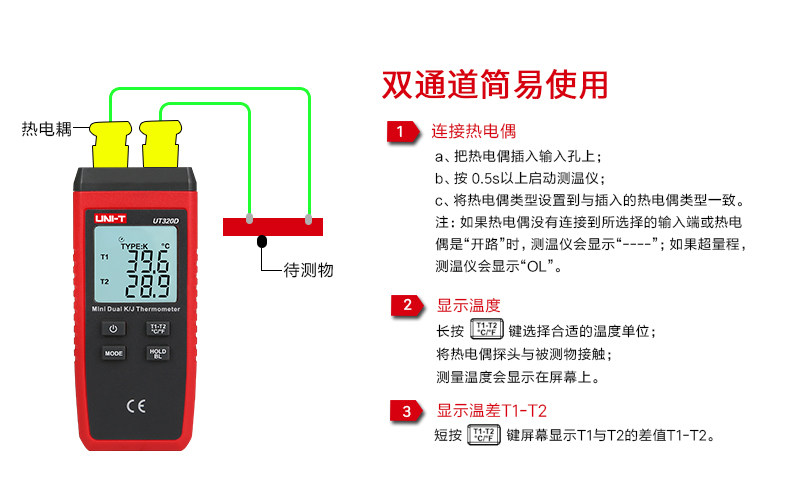 热电耦

UNI-T UT320D

TYPE:K °C

T1 39.6

T2 28.9

Mini Dual K/J Thermometer

T1-T2 °C/°F

MODE

HOLD BL

CE

待测物

双通道简易使用

1 连接热电偶

a、把热电偶插入输入孔上；
b、按 0.5s以上启动测温仪；
c、将热电偶类型设置到与插入的热电偶类型一致。
注：如果热电偶没有连接到所选择的输入端或热电偶是“开路”时，测温仪会显示“----”；如果超量程，测温仪会显示“OL”。

2 显示温度

长按 T1-T2 °C/°F 键选择合适的温度单位；
将热电偶探头与被测物接触；
测量温度会显示在屏幕上。

3 显示温差T1-T2

短按 T1-T2 °C/°F 键屏幕显示T1与T2的差值T1-T2。