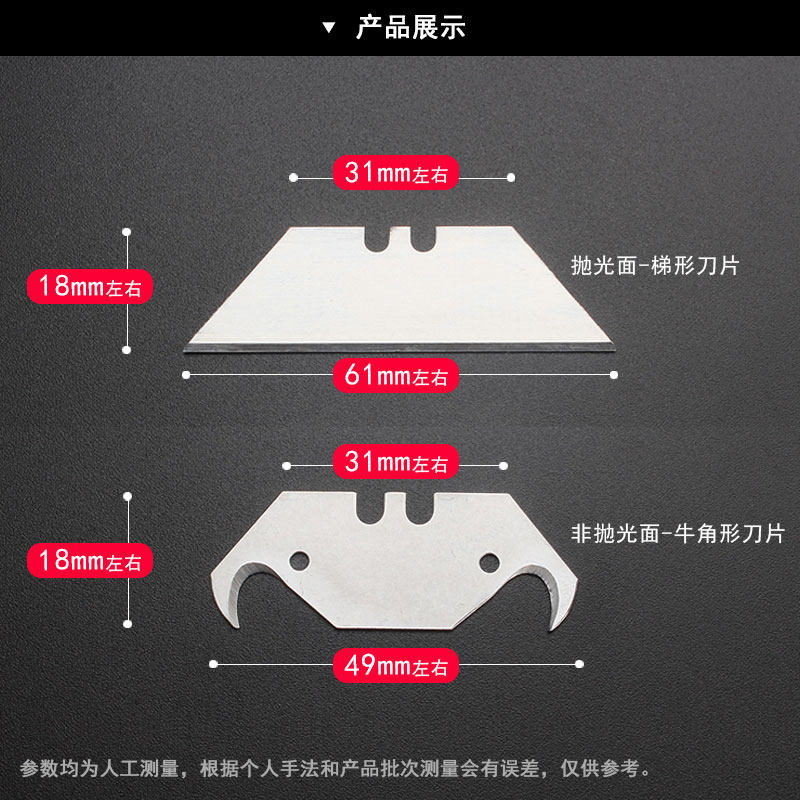 ▼ 产品展示

31mm左右

18mm左右

抛光面-梯形刀片

61mm左右

31mm左右

18mm左右

非抛光面-牛角形刀片

49mm左右

参数均为人工测量，根据个人手法和产品批次测量会有误差，仅供参考。