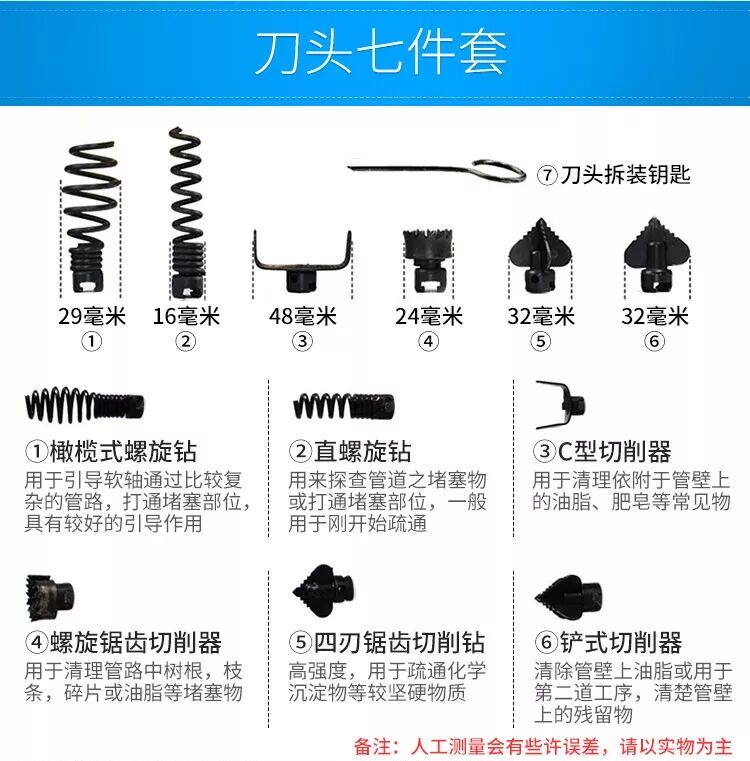 刀头七件套

⑦刀头拆装钥匙

29毫米
①

16毫米
②

48毫米
③

24毫米
④

32毫米
⑤

32毫米
⑥

①橄榄式螺旋钻
用于引导软轴通过比较复杂的管路，打通堵塞部位，具有较好的引导作用

②直螺旋钻
用来探查管道之堵塞物或打通堵塞部位，一般用于刚开始疏通

③C型切削器
用于清理依附于管壁上的油脂、肥皂等常见物

④螺旋锯齿切削器
用于清理管路中树根，枝条，碎片或油脂等堵塞物

⑤四刃锯齿切削钻
高强度，用于疏通化学沉淀物等较坚硬物质

⑥铲式切削器
清除管壁上油脂或用于第二道工序，清楚管壁上的残留物

备注：人工测量会有些许误差，请以实物为主