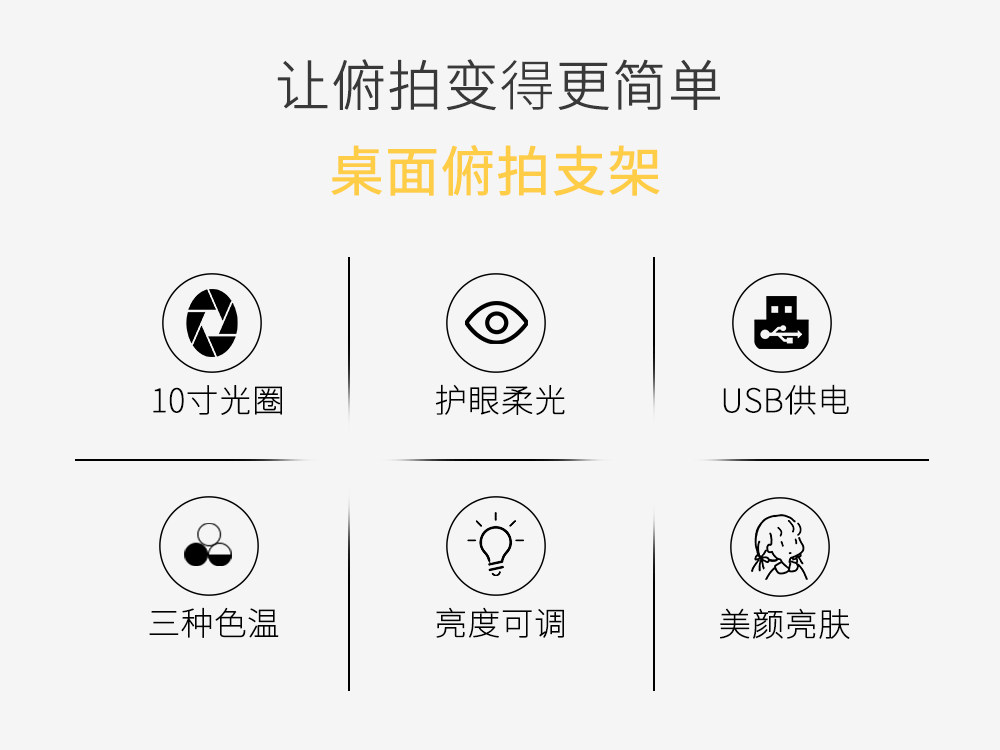 让俯拍变得更简单

桌面俯拍支架

10寸光圈

护眼柔光

USB供电

三种色温

亮度可调

美颜亮肤