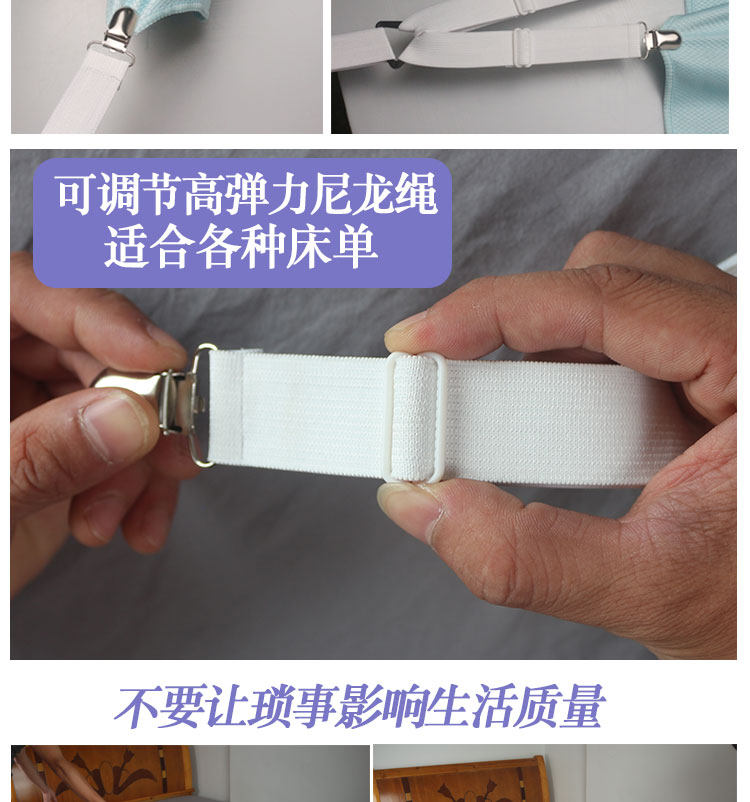 可调节高弹力尼龙绳
适合各种床单

不要让琐事影响生活质量