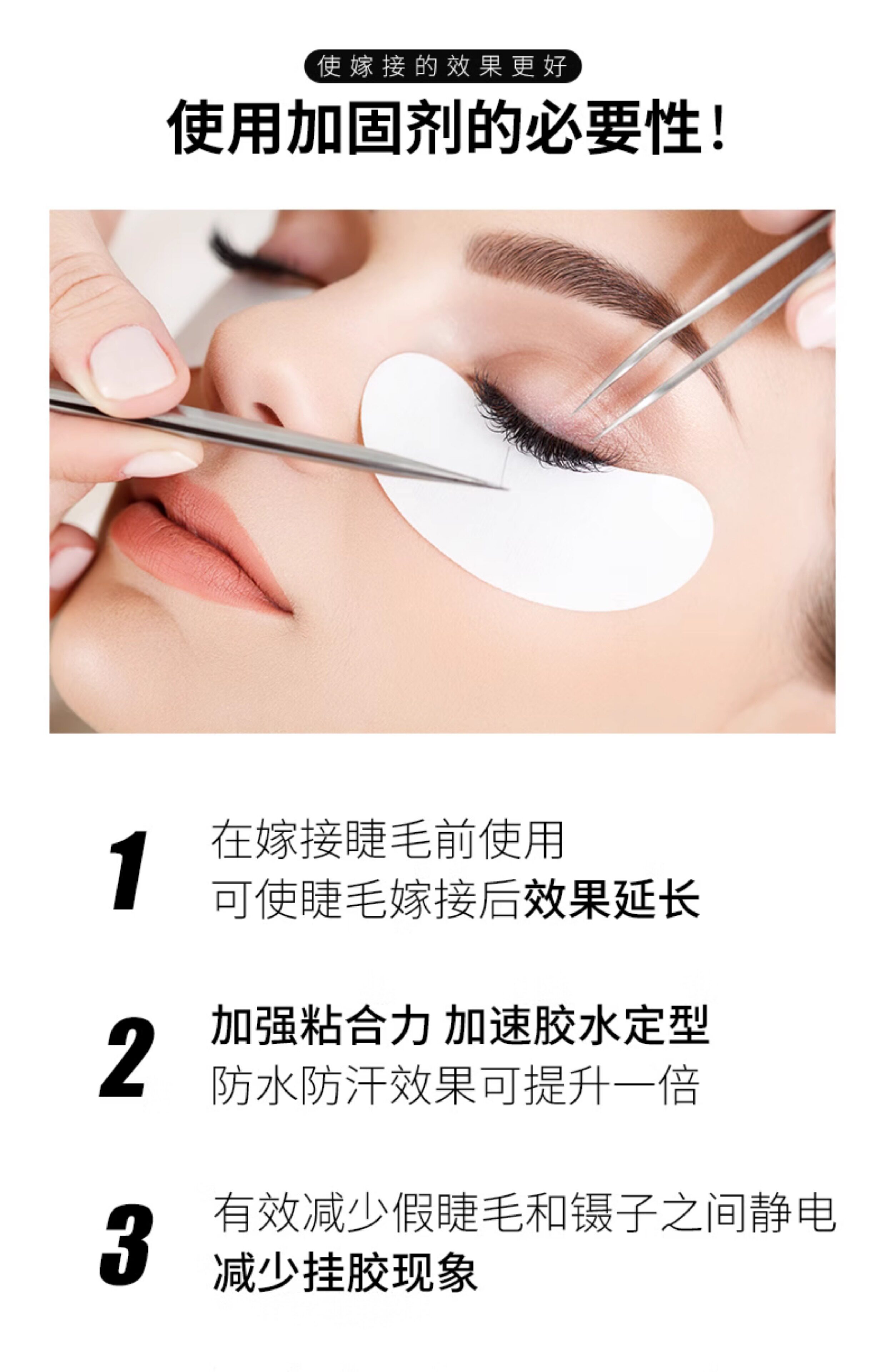 使嫁接的效果更好

使用加固剂的必要性！

1

在嫁接睫毛前使用
可使睫毛嫁接后效果延长

2

加强粘合力 加速胶水定型
防水防汗效果可提升一倍

3

有效减少假睫毛和镊子之间静电
减少挂胶现象