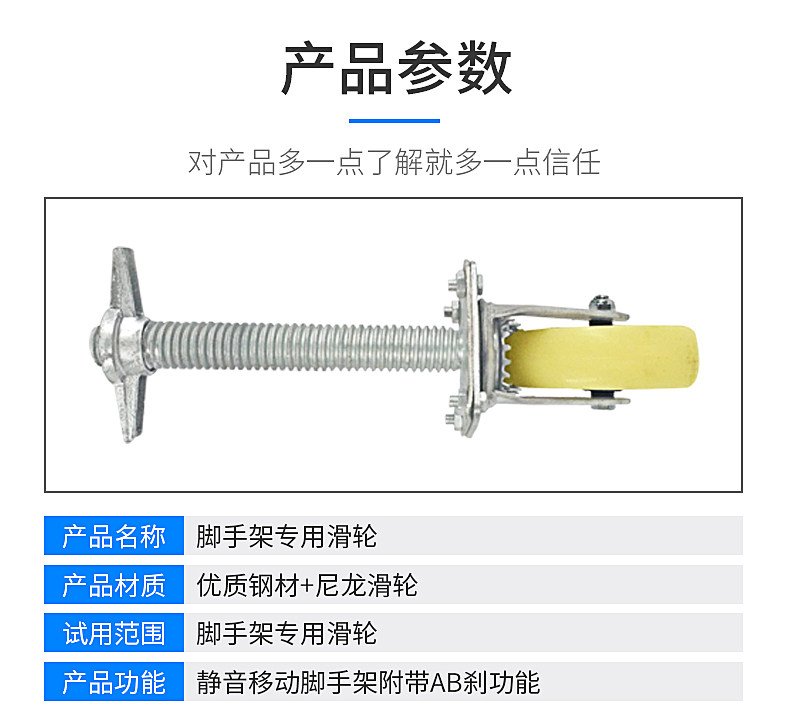 产品参数

对产品多一点了解就多一点信任

| 产品名称 | 脚手架专用滑轮 |
|---|---|
| 产品材质 | 优质钢材+尼龙滑轮 |
| 试用范围 | 脚手架专用滑轮 |
| 产品功能 | 静音移动脚手架附带AB刹功能 |