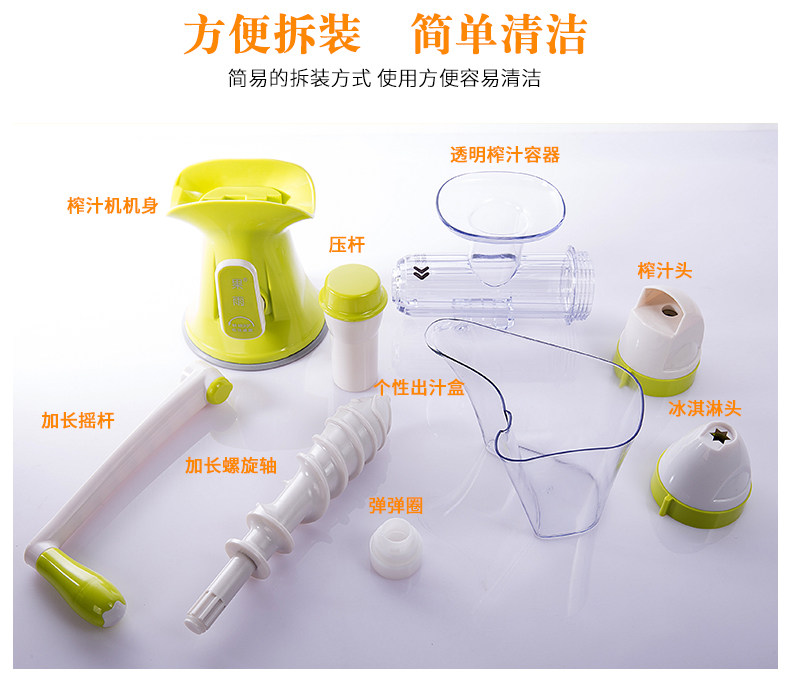 方便拆装　简单清洁

简易的拆装方式 使用方便容易清洁

透明榨汁容器

榨汁机机身

压杆

榨汁头

个性出汁盒

冰淇淋头

加长摇杆

加长螺旋轴

弹弹圈