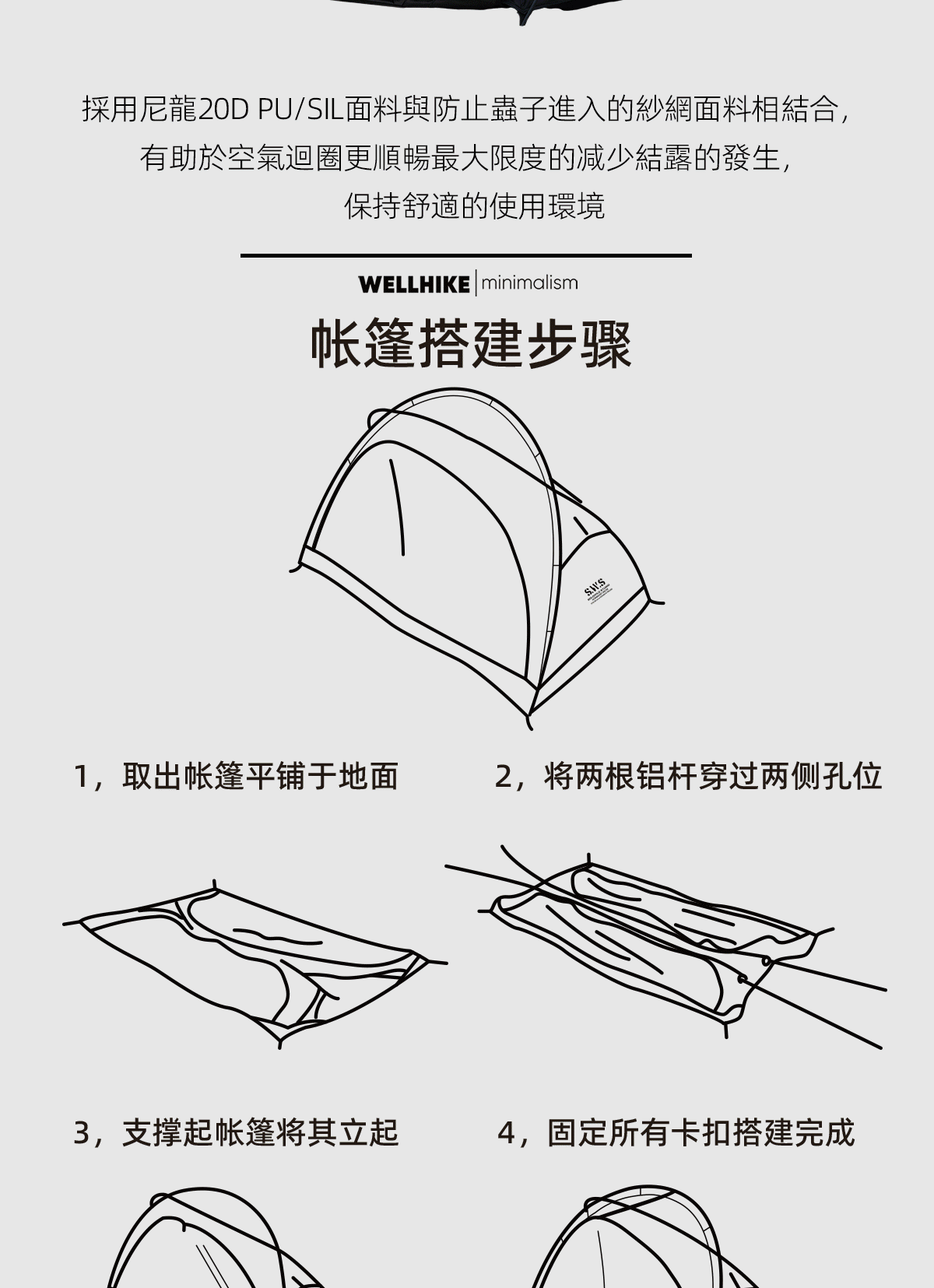 採用尼龍20D PU/SIL面料與防止蟲子進入的紗網面料相結合,
有助於空氣迴圈更順暢最大限度的減少結露的發生,
保持舒適的使用環境

WELLHIKE | minimalism

帐篷搭建步骤

SWS

1，取出帐篷平铺于地面

2，将两根铝杆穿过两侧孔位

3，支撑起帐篷将其立起

4，固定所有卡扣搭建完成