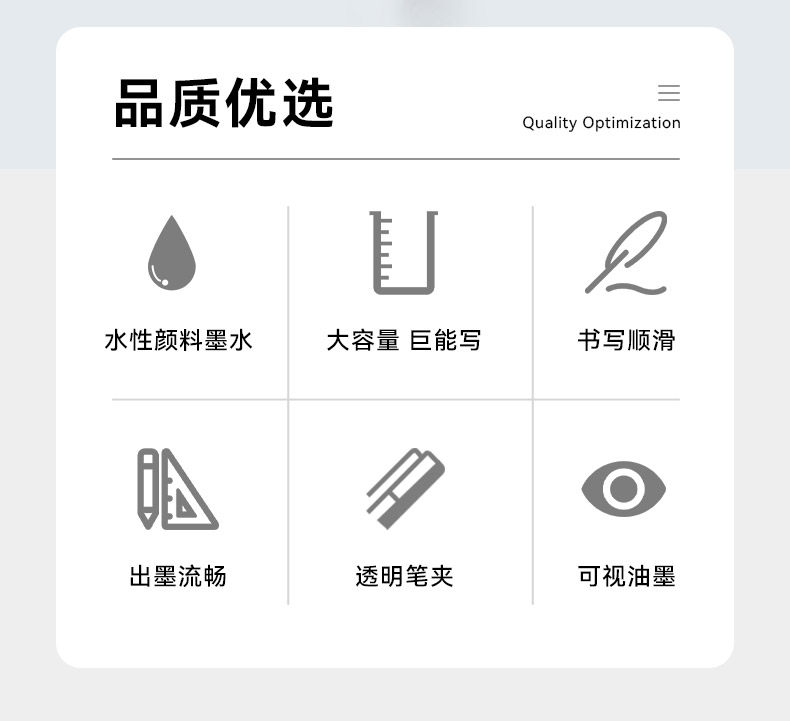 品质优选

Quality Optimization

水性颜料墨水

大容量 巨能写

书写顺滑

出墨流畅

透明笔夹

可视油墨