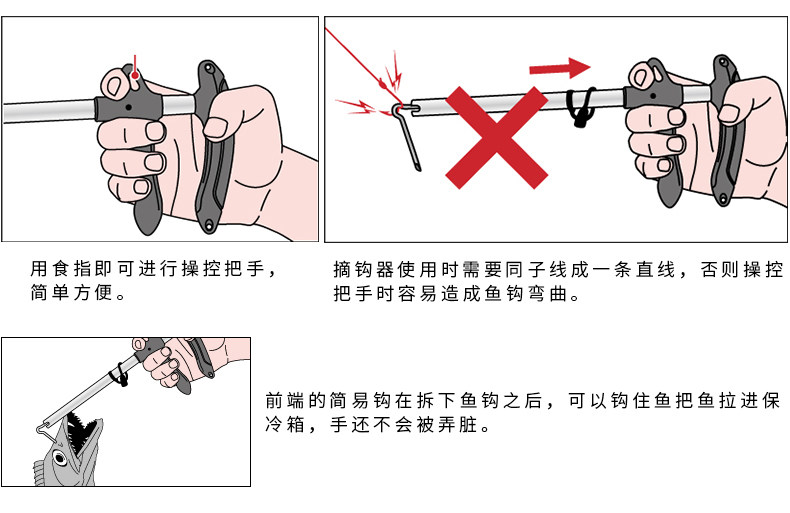 用食指即可进行操控把手，简单方便。

摘钩器使用时需要同子线成一条直线，否则操控把手时容易造成鱼钩弯曲。

前端的简易钩在拆下鱼钩之后，可以钩住鱼把鱼拉进保冷箱，手还不会被弄脏。