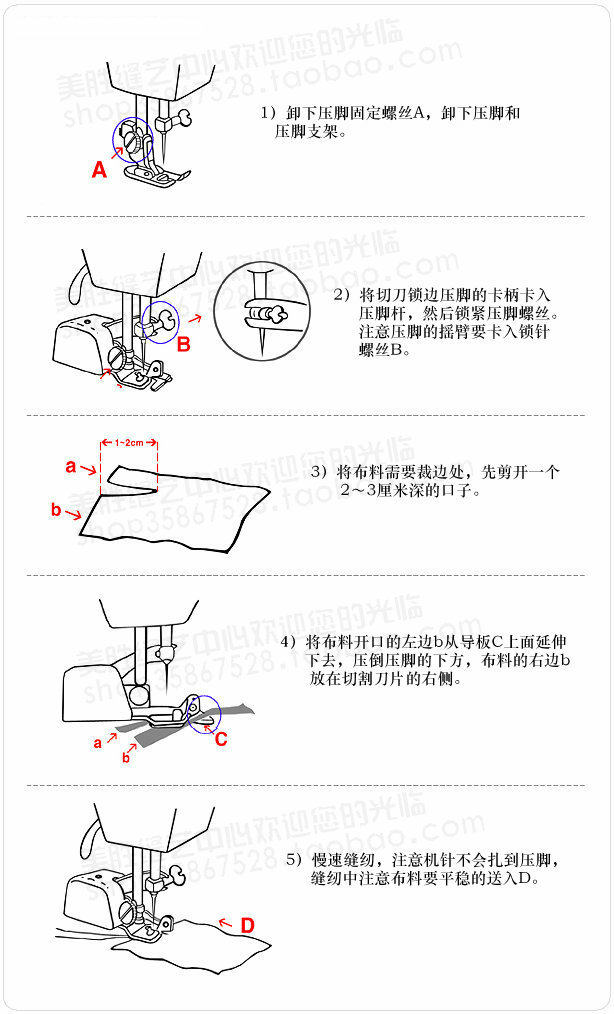 美胜缝艺中心欢迎您的光临
shop35867528.taobao.com

A

1）卸下压脚固定螺丝A，卸下压脚和压脚支架。

B

2）将切刀锁边压脚的卡柄卡入压脚杆，然后锁紧压脚螺丝。注意压脚的摇臂要卡入锁针螺丝B。

1~2cm
a
b

3）将布料需要裁边处，先剪开一个2～3厘米深的口子。

a
b
C

4）将布料开口的左边b从导板C上面延伸下去，压倒压脚的下方，布料的右边b放在切割刀片的右侧。

D

5）慢速缝纫，注意机针不会扎到压脚，缝纫中注意布料要平稳的送入D。