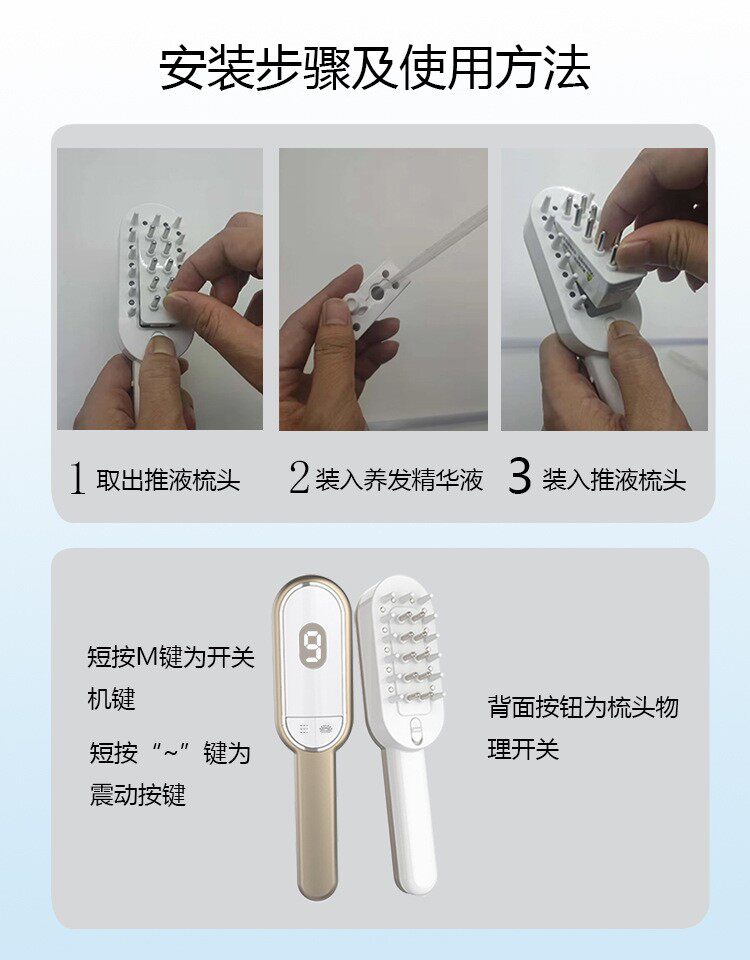 安装步骤及使用方法

1 取出推液梳头

2 装入养发精华液

3 装入推液梳头

短按M键为开关机键

短按“~”键为震动按键

9

背面按钮为梳头物理开关