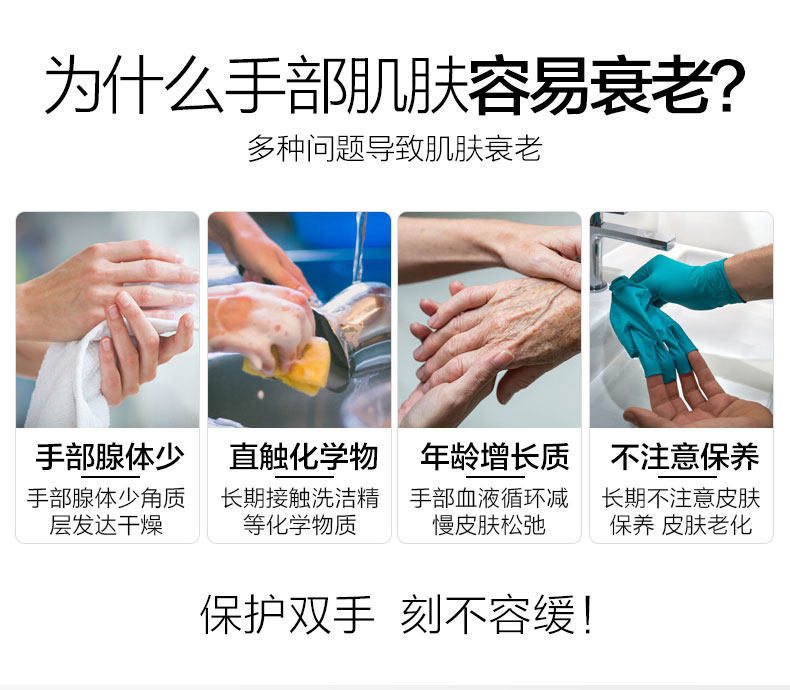 为什么手部肌肤容易衰老?

多种问题导致肌肤衰老

手部腺体少

手部腺体少角质层发达干燥

直触化学物

长期接触洗洁精等化学物质

年龄增长质

手部血液循环减慢皮肤松弛

不注意保养

长期不注意皮肤保养 皮肤老化

保护双手 刻不容缓!