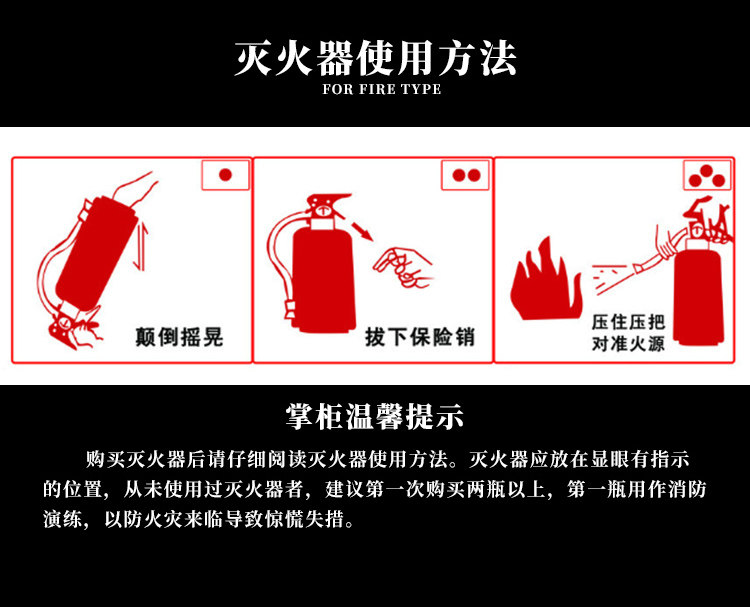 灭火器使用方法
FOR FIRE TYPE

颠倒摇晃

拔下保险销

压住压把
对准火源

掌柜温馨提示

购买灭火器后请仔细阅读灭火器使用方法。灭火器应放在显眼有指示的位置，从未使用过灭火器者，建议第一次购买两瓶以上，第一瓶用作消防演练，以防火灾来临导致惊慌失措。