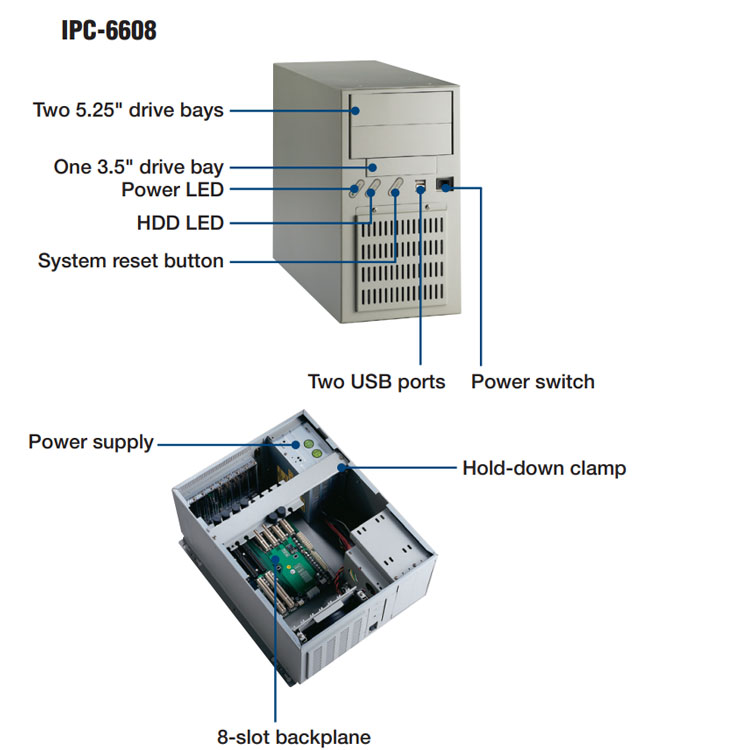 IPC-6608

Two 5.25" drive bays

One 3.5" drive bay

Power LED

HDD LED

System reset button

Two USB ports

Power switch

Power supply

Hold-down clamp

8-slot backplane