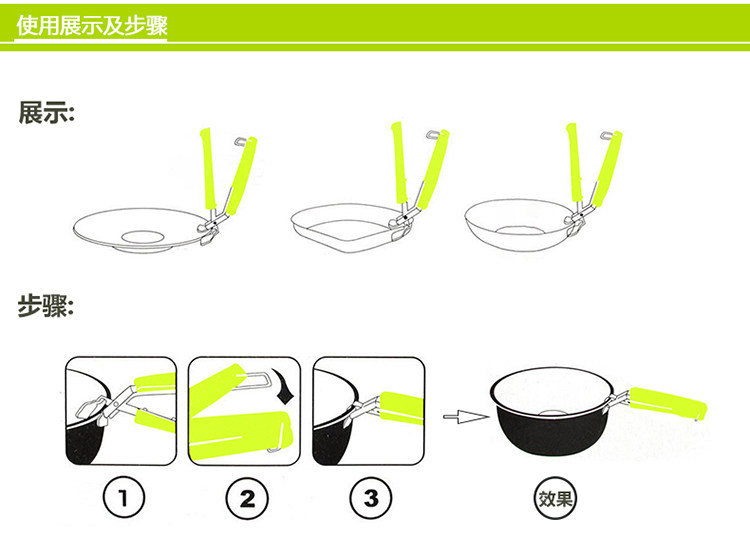 使用展示及步骤

展示:

步骤:

1

2

3

效果