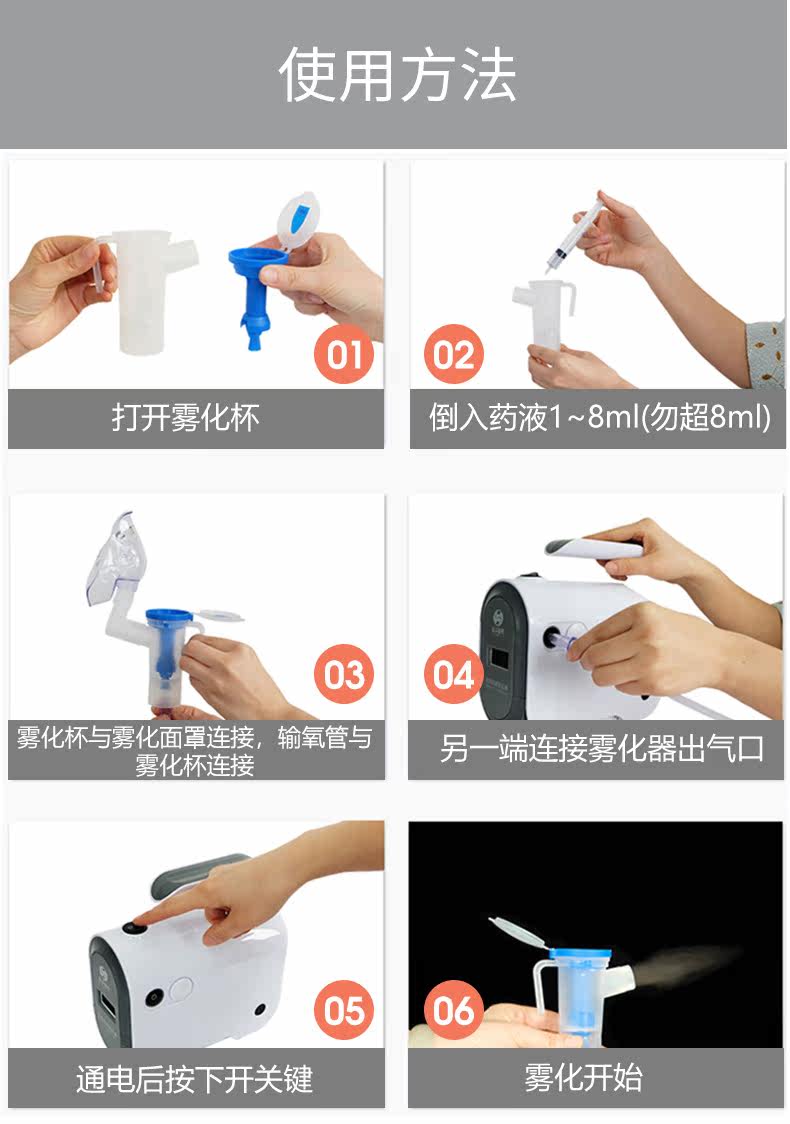 使用方法

01
打开雾化杯

02
倒入药液1~8ml(勿超8ml)

03
雾化杯与雾化面罩连接，输氧管与雾化杯连接

04
另一端连接雾化器出气口

05
通电后按下开关键

06
雾化开始