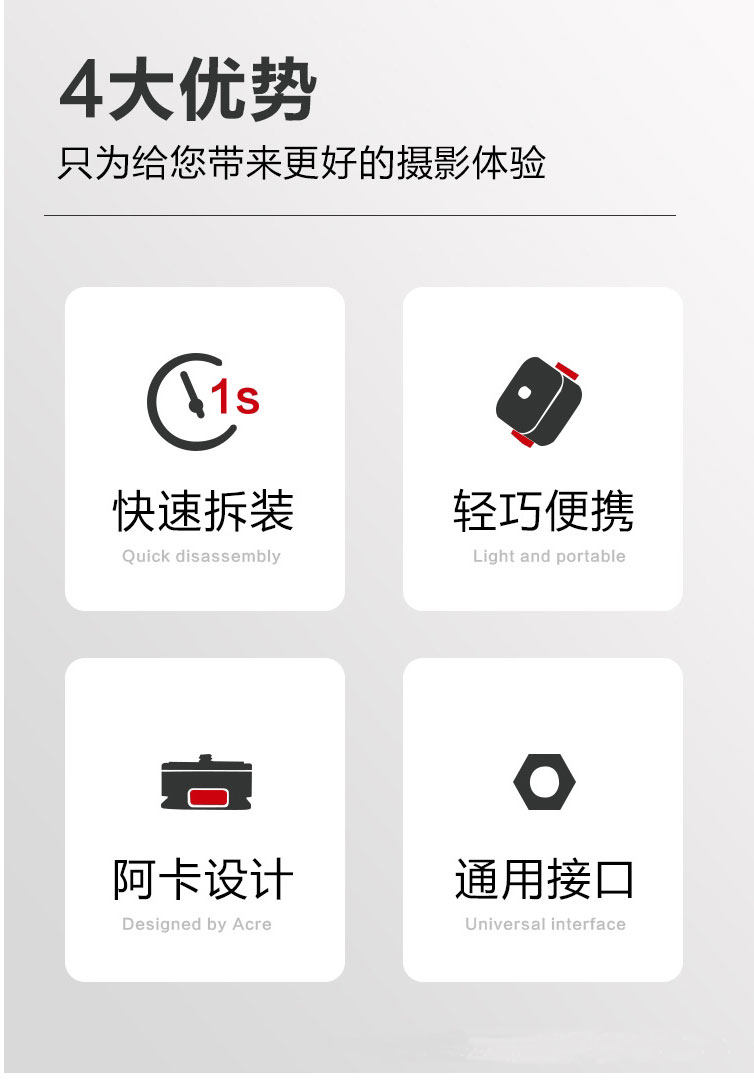 4大优势

只为给您带来更好的摄影体验

1s

快速拆装

Quick disassembly

轻巧便携

Light and portable

阿卡设计

Designed by Acre

通用接口

Universal interface