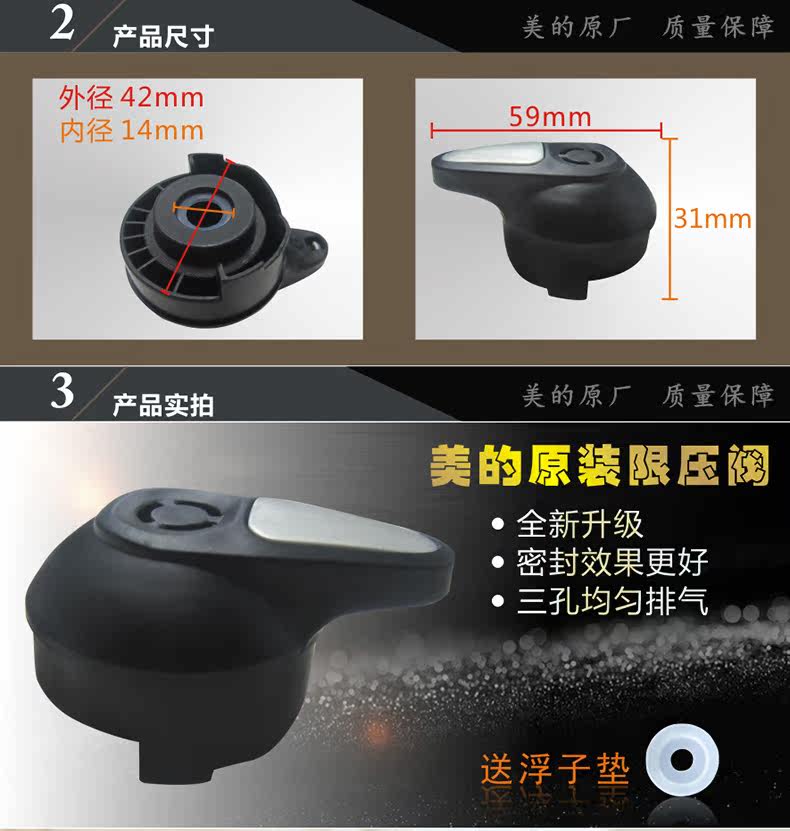 2 产品尺寸

美的原厂 质量保障

外径 42mm
内径 14mm

59mm

31mm

3 产品实拍

美的原厂 质量保障

美的原装限压阀

• 全新升级
• 密封效果更好
• 三孔均匀排气

送浮子垫