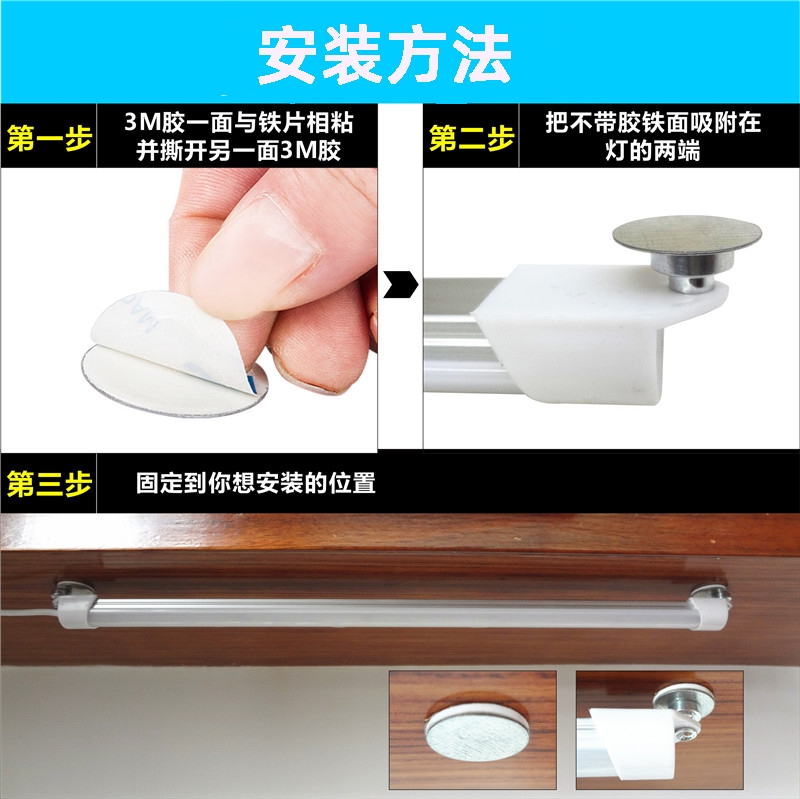 安装方法

第一步 3M胶一面与铁片相粘并撕开另一面3M胶

第二步 把不带胶铁面吸附在灯的两端

第三步 固定到你想安装的位置