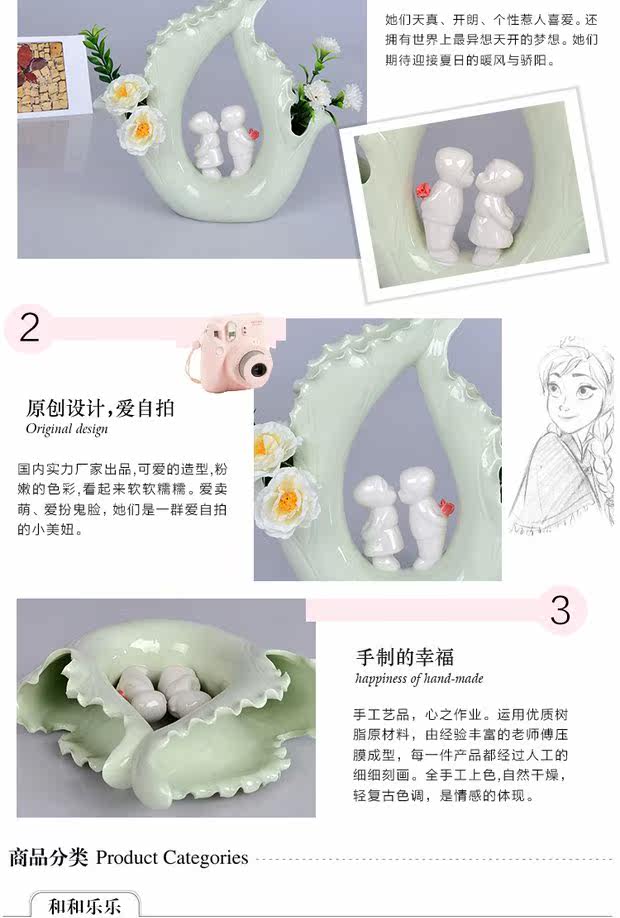 她们天真、开朗、个性惹人喜爱。还拥有世界上最异想天开的梦想。她们期待迎接夏日的暖风与骄阳。

2

原创设计,爱自拍
Original design

国内实力厂家出品,可爱的造型,粉嫩的色彩,看起来软软糯糯。爱卖萌、爱扮鬼脸,她们是一群爱自拍的小美妞。

3

手制的幸福
happiness of hand-made

手工艺品,心之作业。运用优质树脂原材料,由经验丰富的老师傅压膜成型,每一件产品都经过人工的细细刻画。全手工上色,自然干燥,轻复古色调,是情感的体现。

商品分类 Product Categories

和和乐乐