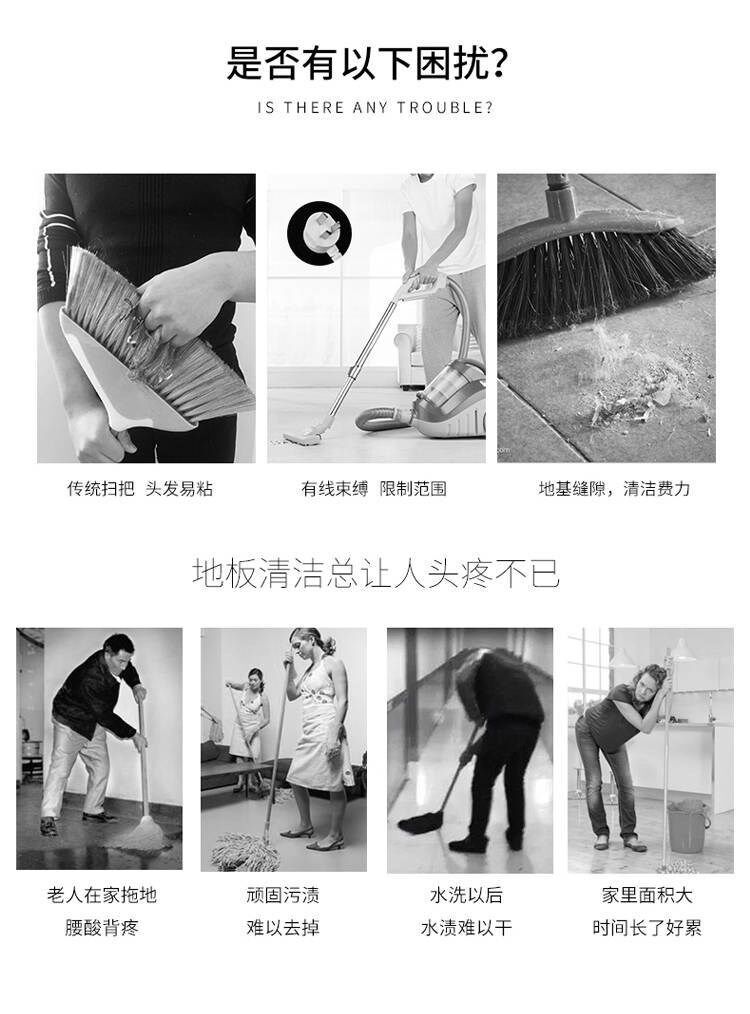 是否有以下困扰?
IS THERE ANY TROUBLE?

传统扫把 头发易粘

有线束缚 限制范围

地基缝隙，清洁费力

地板清洁总让人头疼不已

老人在家拖地
腰酸背疼

顽固污渍
难以去掉

水洗以后
水渍难以干

家里面积大
时间长了好累