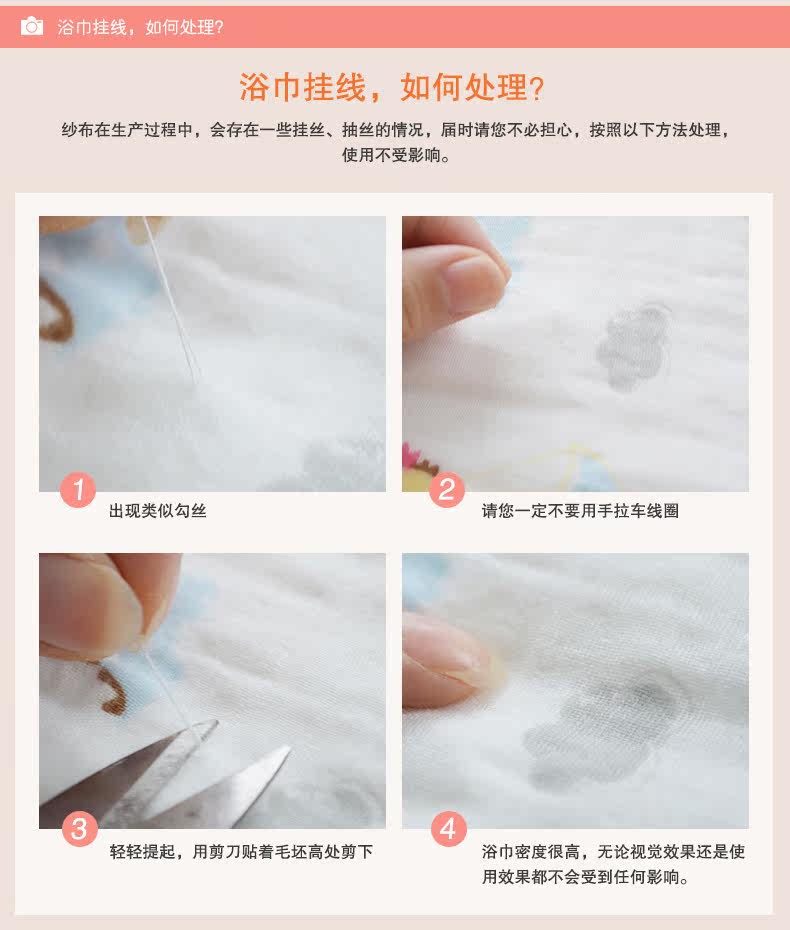 浴巾挂线，如何处理？

浴巾挂线，如何处理？

纱布在生产过程中，会存在一些挂丝、抽丝的情况，届时请您不必担心，按照以下方法处理，使用不受影响。

1 出现类似勾丝

2 请您一定不要用手拉车线圈

3 轻轻提起，用剪刀贴着毛坯高处剪下

4 浴巾密度很高，无论视觉效果还是使用效果都不会受到任何影响。