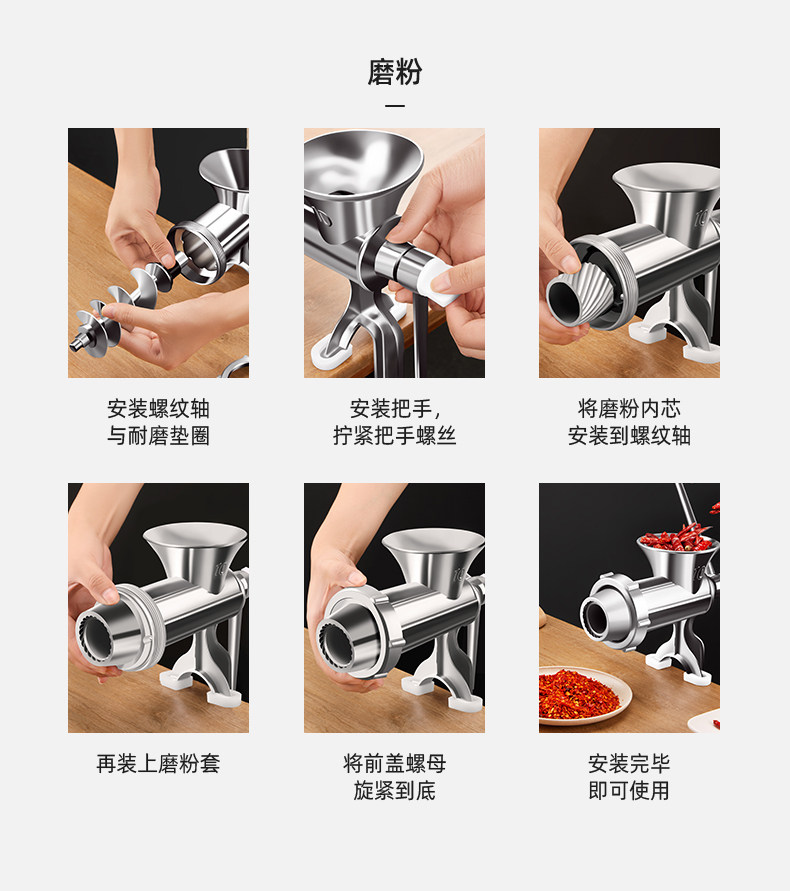 磨粉

安装螺纹轴
与耐磨垫圈

安装把手，
拧紧把手螺丝

将磨粉内芯
安装到螺纹轴

再装上磨粉套

将前盖螺母
旋紧到底

安装完毕
即可使用