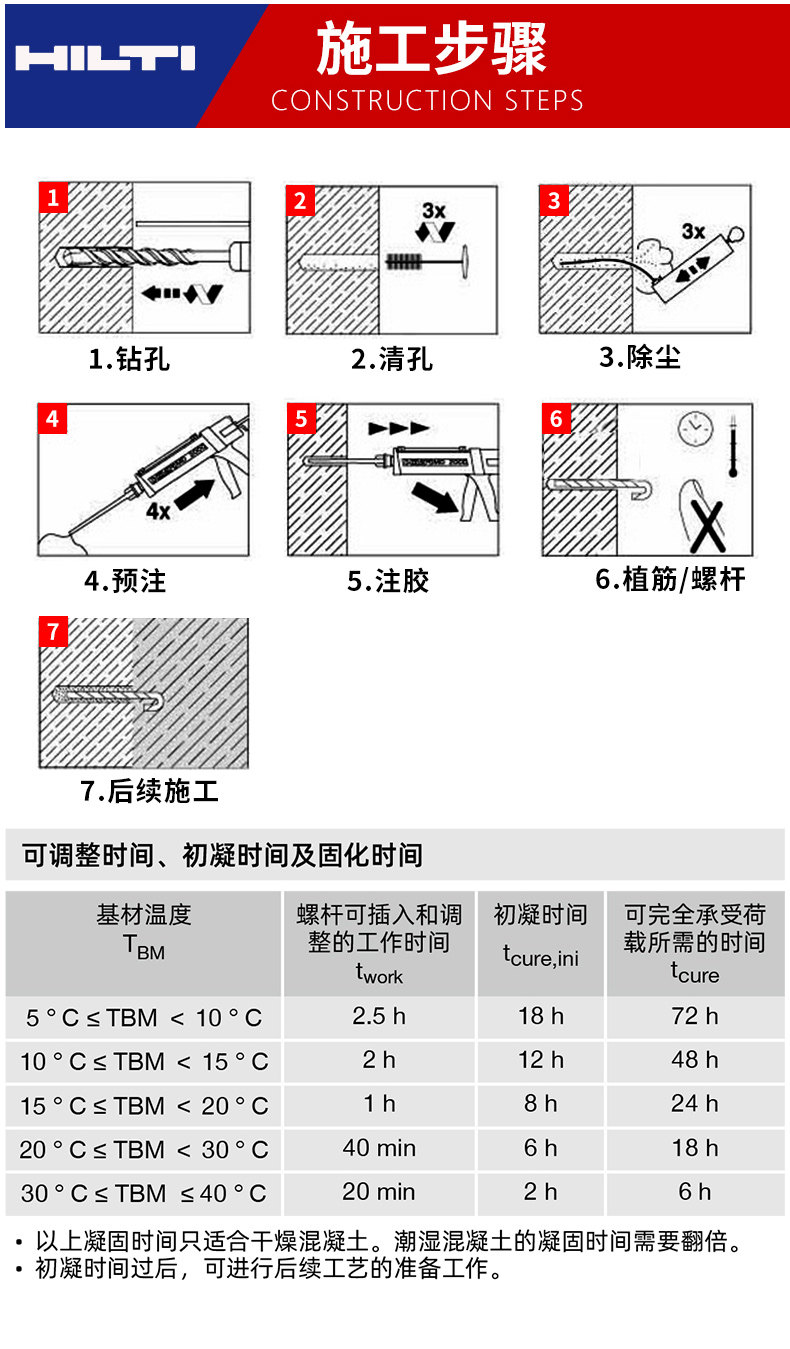 HILTI

施工步骤
CONSTRUCTION STEPS

1
1.钻孔

2
3x
2.清孔

3
3x
3.除尘

4
4x
4.预注

5
5.注胶

6
6.植筋/螺杆

7
7.后续施工

可调整时间、初凝时间及固化时间

| 基材温度 $T_{BM}$ | 螺杆可插入和调整的工作时间 $t_{work}$ | 初凝时间 $t_{cure,ini}$ | 可完全承受荷载所需的时间 $t_{cure}$ |
|---|---|---|---|
| 5 ° C ≤ TBM < 10 ° C | 2.5 h | 18 h | 72 h |
| 10 ° C ≤ TBM < 15 ° C | 2 h | 12 h | 48 h |
| 15 ° C ≤ TBM < 20 ° C | 1 h | 8 h | 24 h |
| 20 ° C ≤ TBM < 30 ° C | 40 min | 6 h | 18 h |
| 30 ° C ≤ TBM ≤ 40 ° C | 20 min | 2 h | 6 h |

• 以上凝固时间只适合干燥混凝土。潮湿混凝土的凝固时间需要翻倍。
• 初凝时间过后，可进行后续工艺的准备工作。