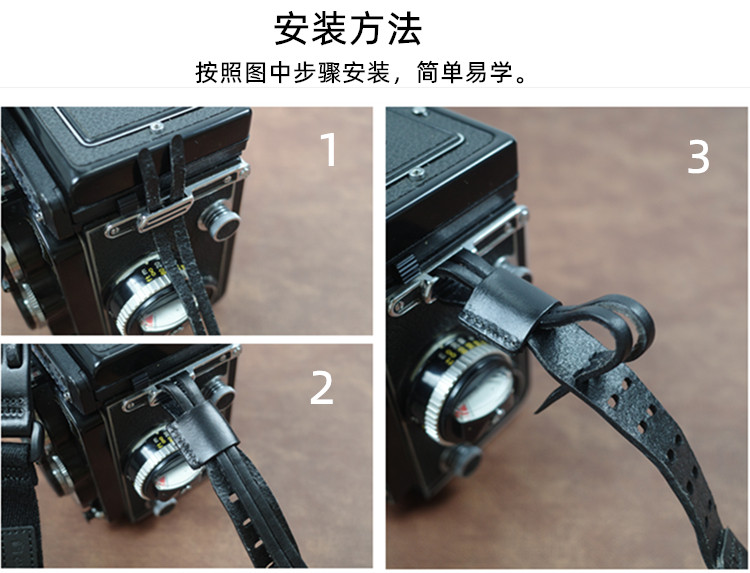 安装方法

按照图中步骤安装，简单易学。

1

2

3