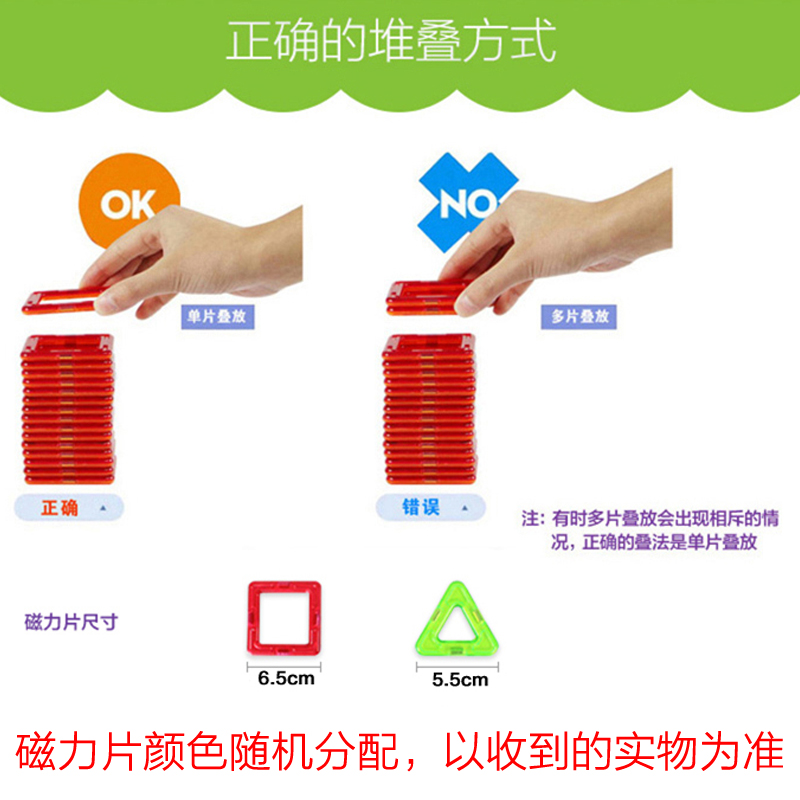 正确的堆叠方式

OK

单片叠放

正确

NO

多片叠放

错误

注：有时多片叠放会出现相斥的情况，正确的叠法是单片叠放

磁力片尺寸

6.5cm

5.5cm

磁力片颜色随机分配，以收到的实物为准