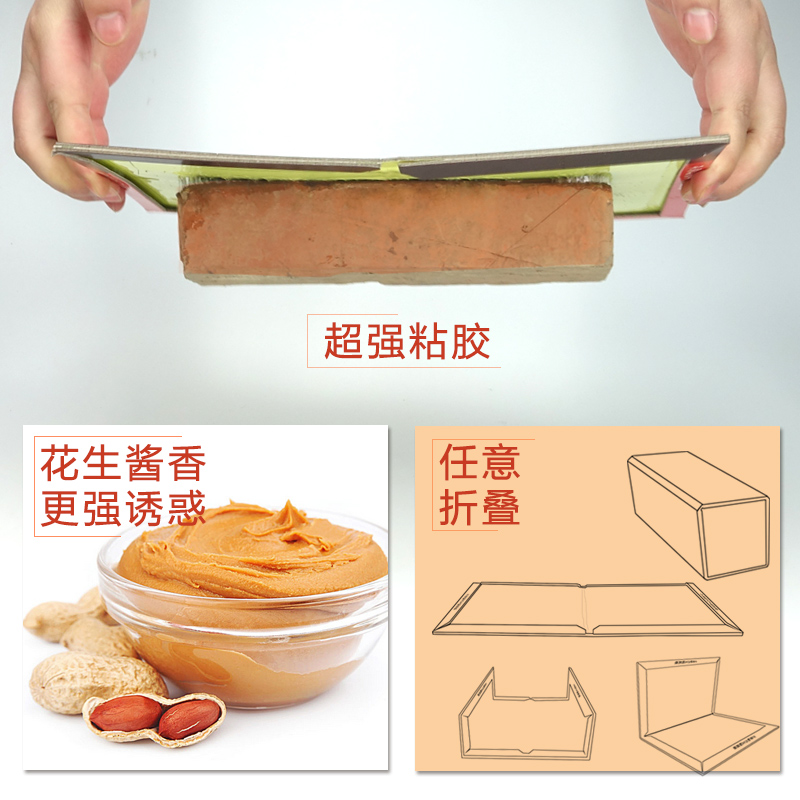 超强粘胶

花生酱香
更强诱惑

任意
折叠