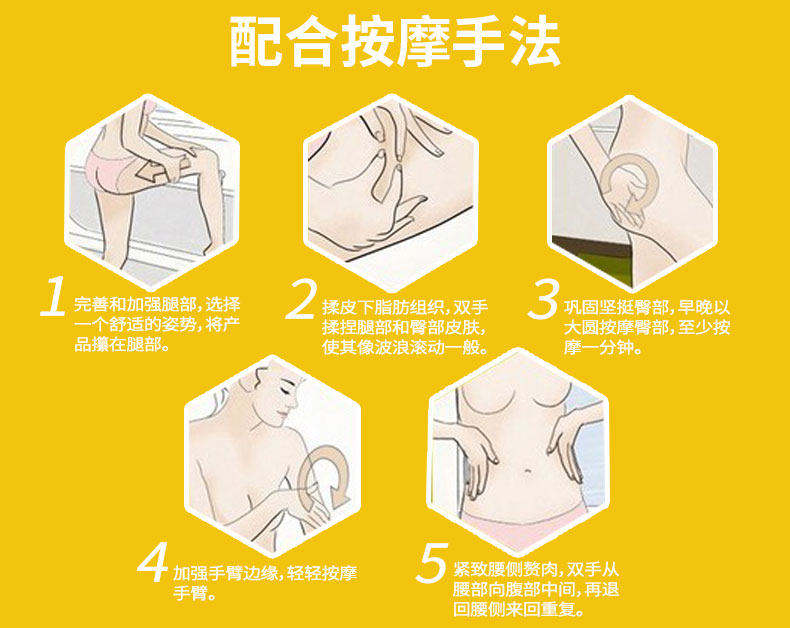 配合按摩手法

1 完善和加强腿部，选择一个舒适的姿势，将产品攥在腿部。

2 揉皮下脂肪组织，双手揉捏腿部和臀部皮肤，使其像波浪滚动一般。

3 巩固坚挺臀部，早晚以大圆按摩臀部，至少按摩一分钟。

4 加强手臂边缘，轻轻按摩手臂。

5 紧致腰侧赘肉，双手从腰部向腹部中间，再退回腰侧来回重复。