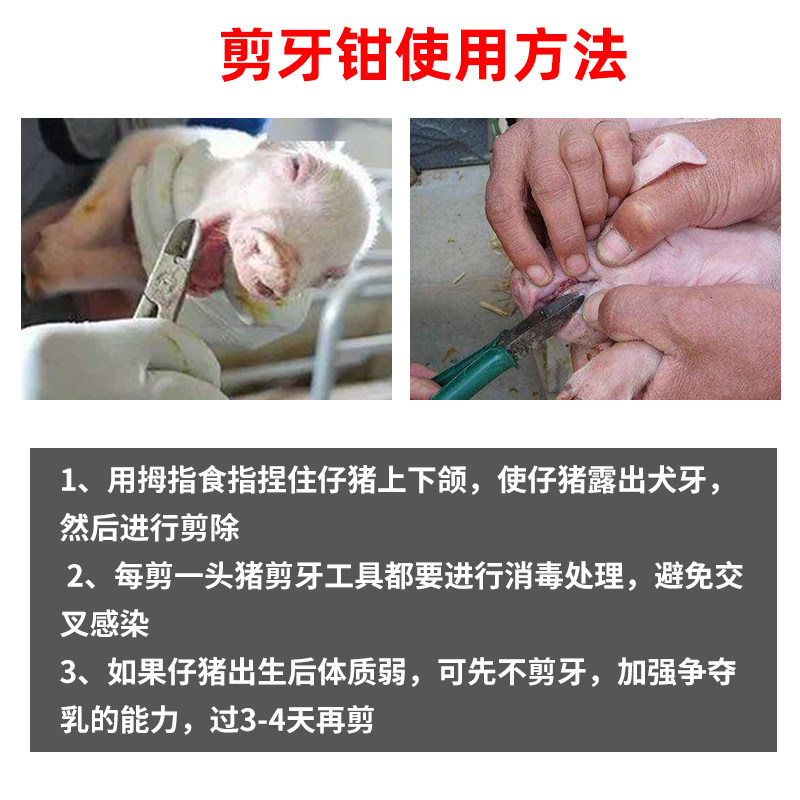 剪牙钳使用方法

1、用拇指食指捏住仔猪上下颌，使仔猪露出犬牙，然后进行剪除

2、每剪一头猪剪牙工具都要进行消毒处理，避免交叉感染

3、如果仔猪出生后体质弱，可先不剪牙，加强争夺乳的能力，过3-4天再剪