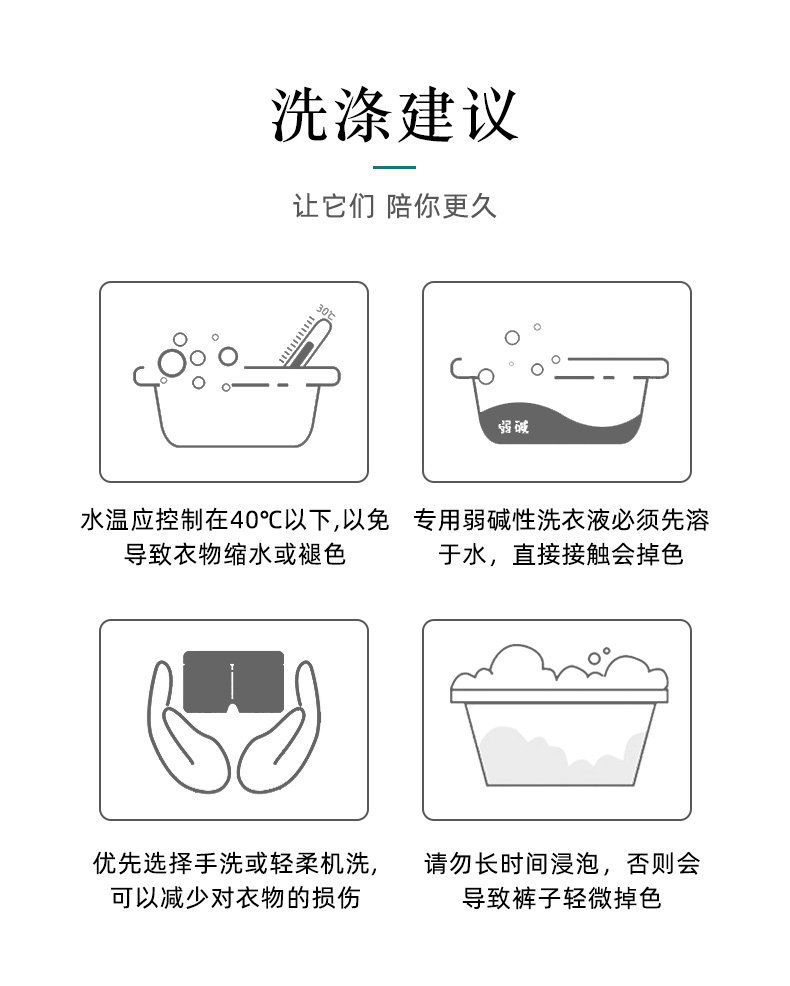 洗涤建议

让它们 陪你更久

30℃

水温应控制在40℃以下,以免导致衣物缩水或褪色

弱碱

专用弱碱性洗衣液必须先溶于水，直接接触会掉色

优先选择手洗或轻柔机洗,可以减少对衣物的损伤

请勿长时间浸泡，否则会导致裤子轻微掉色