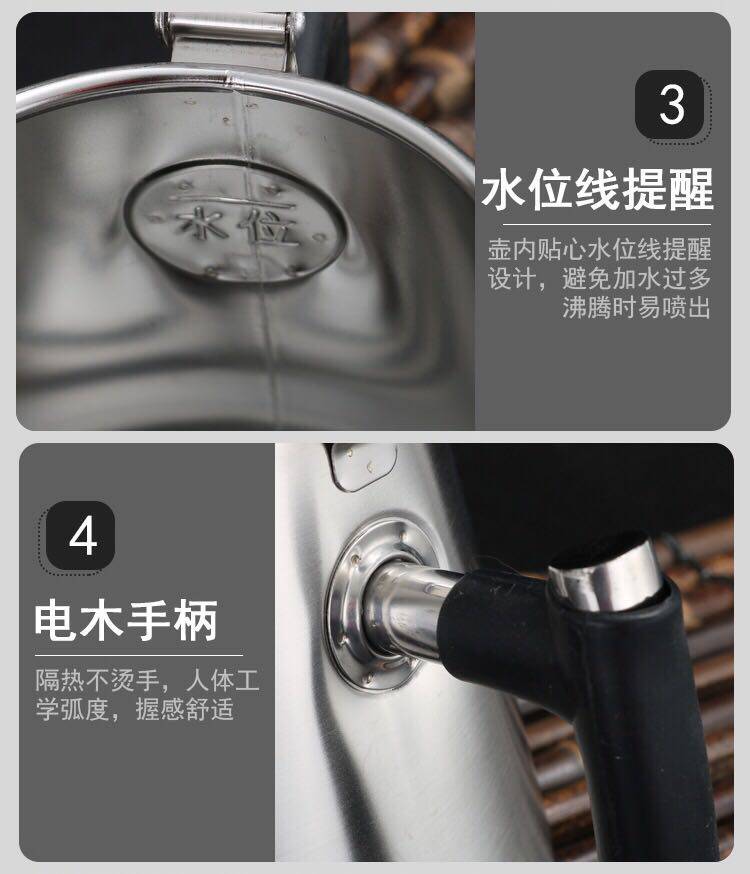 水位

3

水位线提醒

壶内贴心水位线提醒设计，避免加水过多沸腾时易喷出

4

电木手柄

隔热不烫手，人体工学弧度，握感舒适