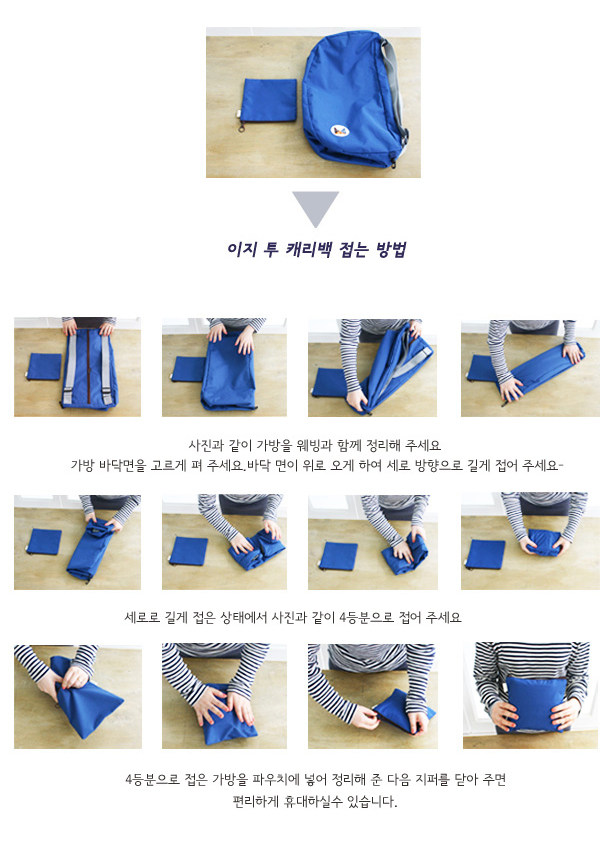 이지 투 캐리백 접는 방법

사진과 같이 가방을 웨빙과 함께 정리해 주세요
가방 바닥면을 고르게 펴 주세요.바닥 면이 위로 오게 하여 세로 방향으로 길게 접어 주세요-

세로로 길게 접은 상태에서 사진과 같이 4등분으로 접어 주세요

4등분으로 접은 가방을 파우치에 넣어 정리해 준 다음 지퍼를 닫아 주면
편리하게 휴대하실수 있습니다.