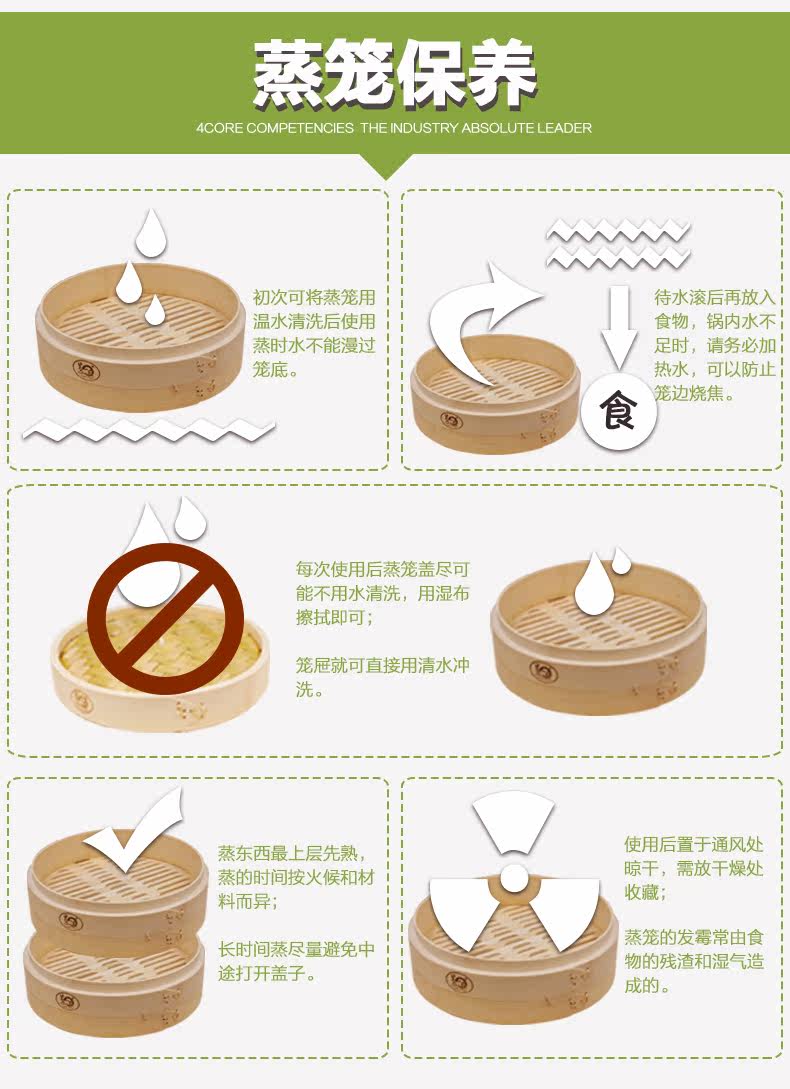 蒸笼保养

4CORE COMPETENCIES THE INDUSTRY ABSOLUTE LEADER

初次可将蒸笼用温水清洗后使用蒸时水不能漫过笼底。

待水滚后再放入食物，锅内水不足时，请务必加热水，可以防止笼边烧焦。

食

每次使用后蒸笼盖尽可能不用水清洗，用湿布擦拭即可；

笼屉就可直接用清水冲洗。

蒸东西最上层先熟，蒸的时间按火候和材料而异；

长时间蒸尽量避免中途打开盖子。

使用后置于通风处晾干，需放干燥处收藏；

蒸笼的发霉常由食物的残渣和湿气造成的。