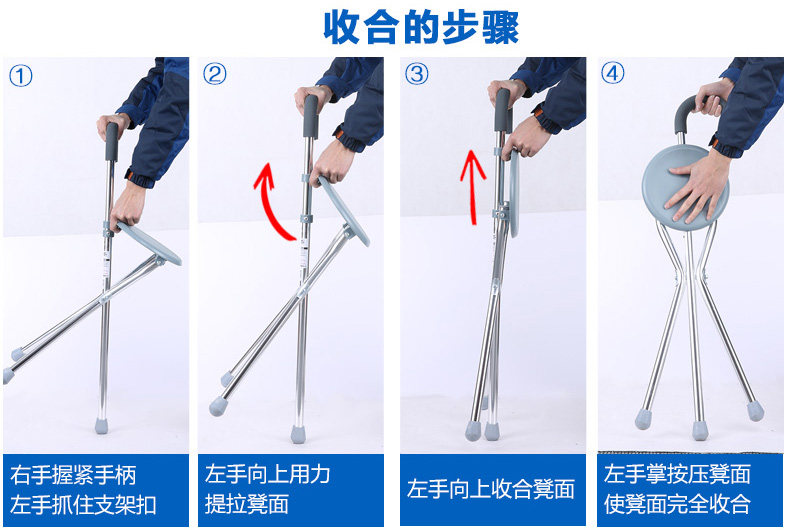 收合的步骤

①

右手握紧手柄
左手抓住支架扣

②

左手向上用力
提拉凳面

③

左手向上收合凳面

④

左手掌按压凳面
使凳面完全收合