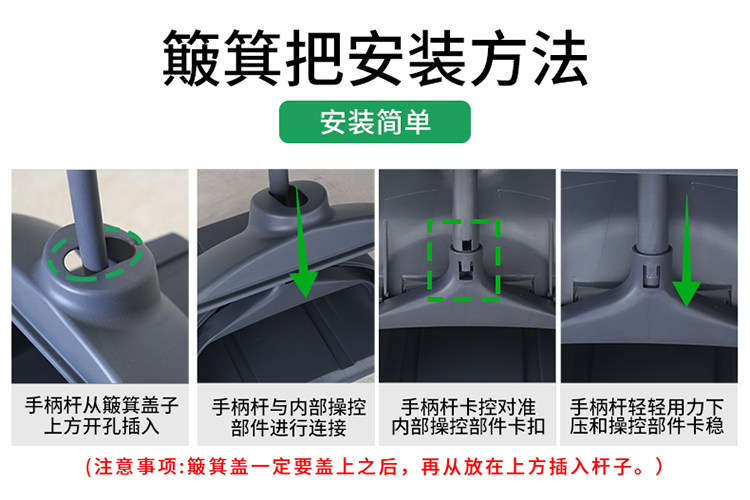 簸箕把安装方法

安装简单

手柄杆从簸箕盖子上方开孔插入

手柄杆与内部操控部件进行连接

手柄杆卡控对准内部操控部件卡扣

手柄杆轻轻用力下压和操控部件卡稳

（注意事项:簸箕盖一定要盖上之后，再从放在上方插入杆子。）