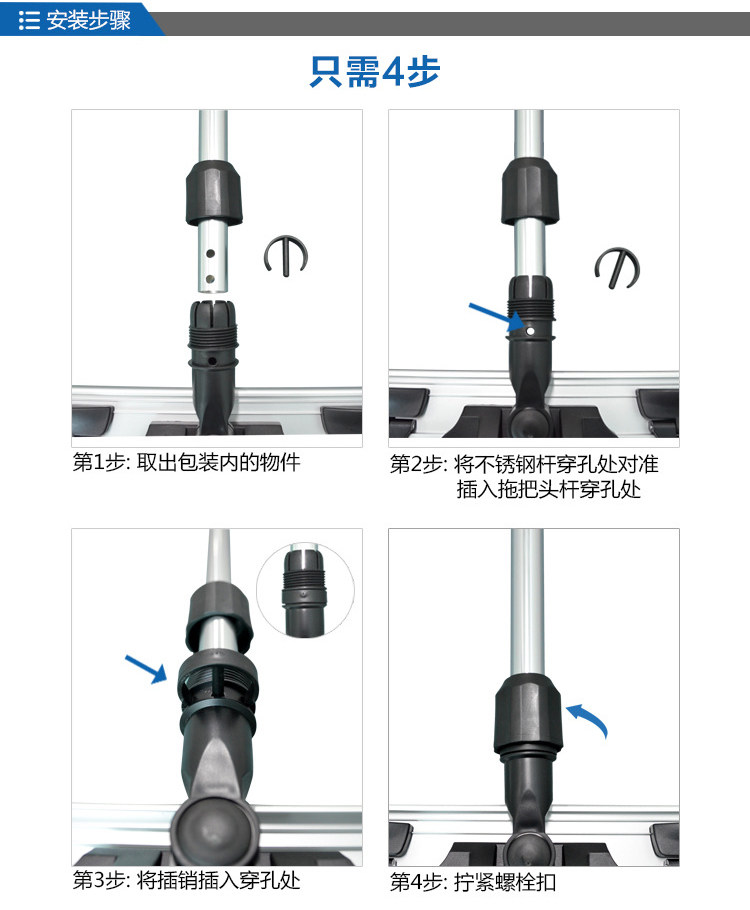 安装步骤

只需4步

第1步: 取出包装内的物件

第2步: 将不锈钢杆穿孔处对准插入拖把头杆穿孔处

第3步: 将插销插入穿孔处

第4步: 拧紧螺栓扣