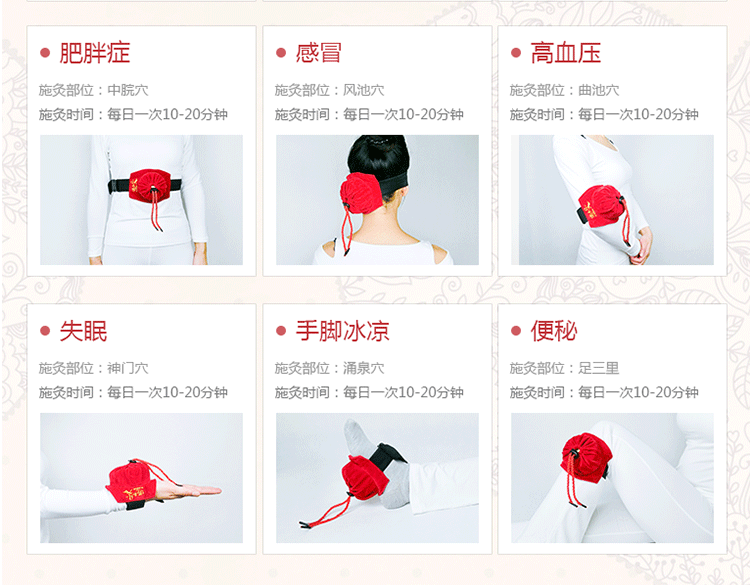 ● 肥胖症

施灸部位：中脘穴

施灸时间：每日一次10-20分钟

● 感冒

施灸部位：风池穴

施灸时间：每日一次10-20分钟

● 高血压

施灸部位：曲池穴

施灸时间：每日一次10-20分钟

● 失眠

施灸部位：神门穴

施灸时间：每日一次10-20分钟

● 手脚冰凉

施灸部位：涌泉穴

施灸时间：每日一次10-20分钟

● 便秘

施灸部位：足三里

施灸时间：每日一次10-20分钟