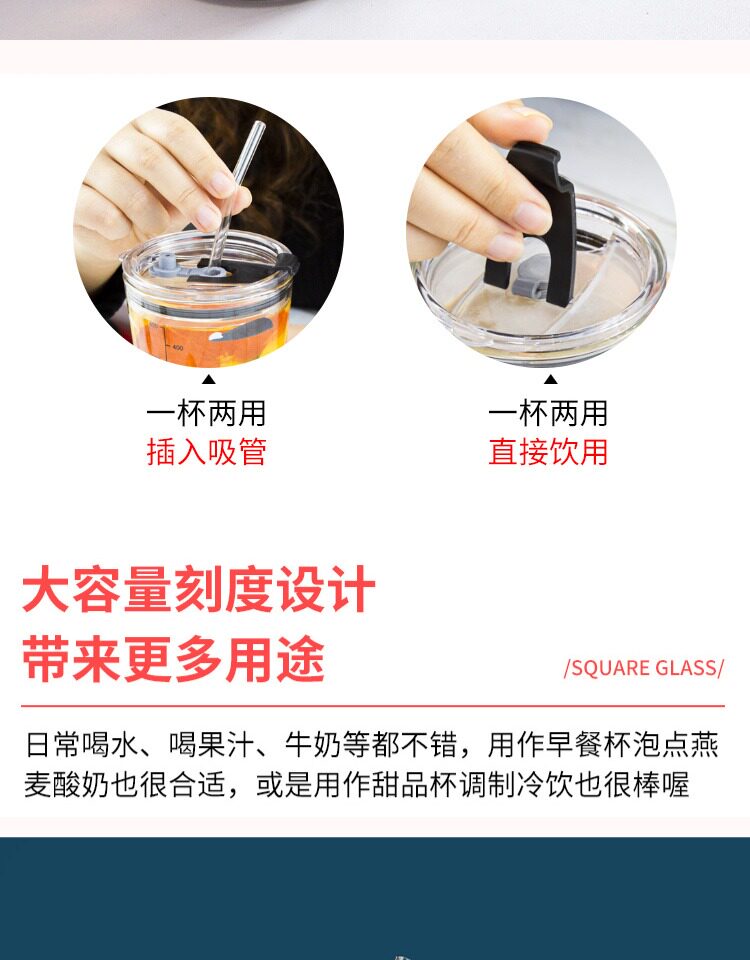 400

一杯两用
插入吸管

一杯两用
直接饮用

大容量刻度设计
带来更多用途

/SQUARE GLASS/

日常喝水、喝果汁、牛奶等都不错，用作早餐杯泡点燕麦酸奶也很合适，或是用作甜品杯调制冷饮也很棒喔