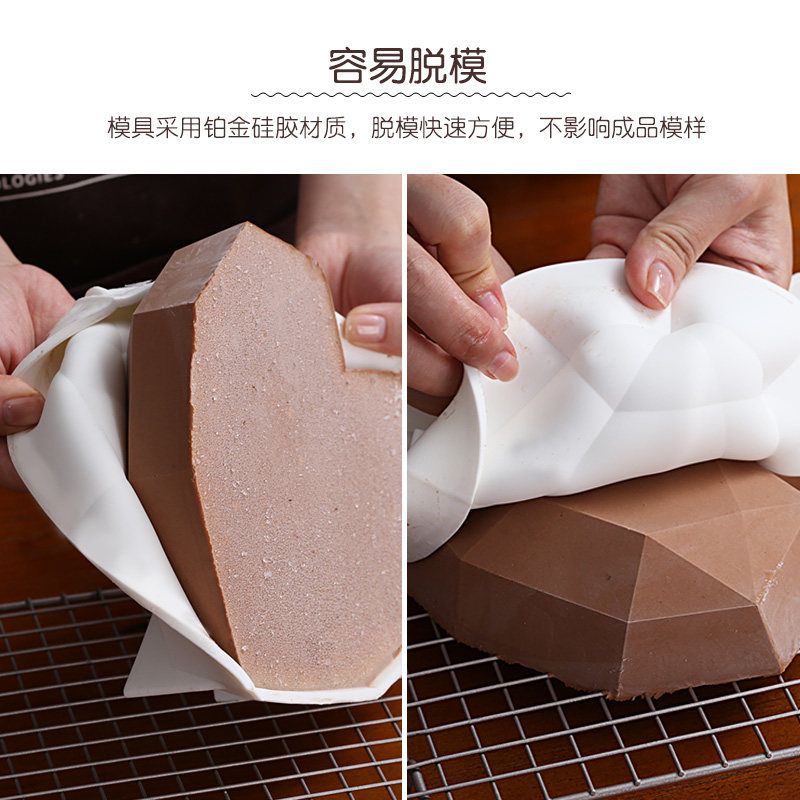 容易脱模

模具采用铂金硅胶材质，脱模快速方便，不影响成品模样

OLOGIES